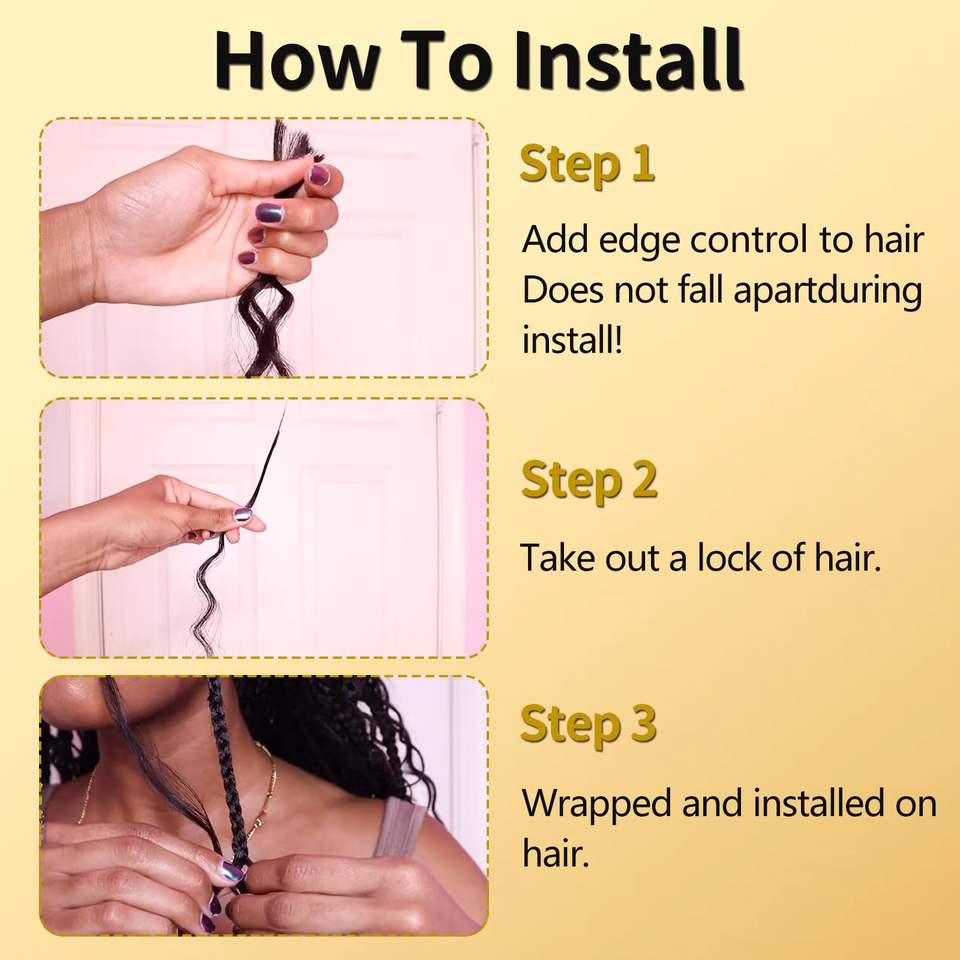 How To Install

Step 1

Add edge control to hair Does not fall apartduring install!

Step 2

Take out a lock of hair.

Step 3

Wrapped and installed on hair.