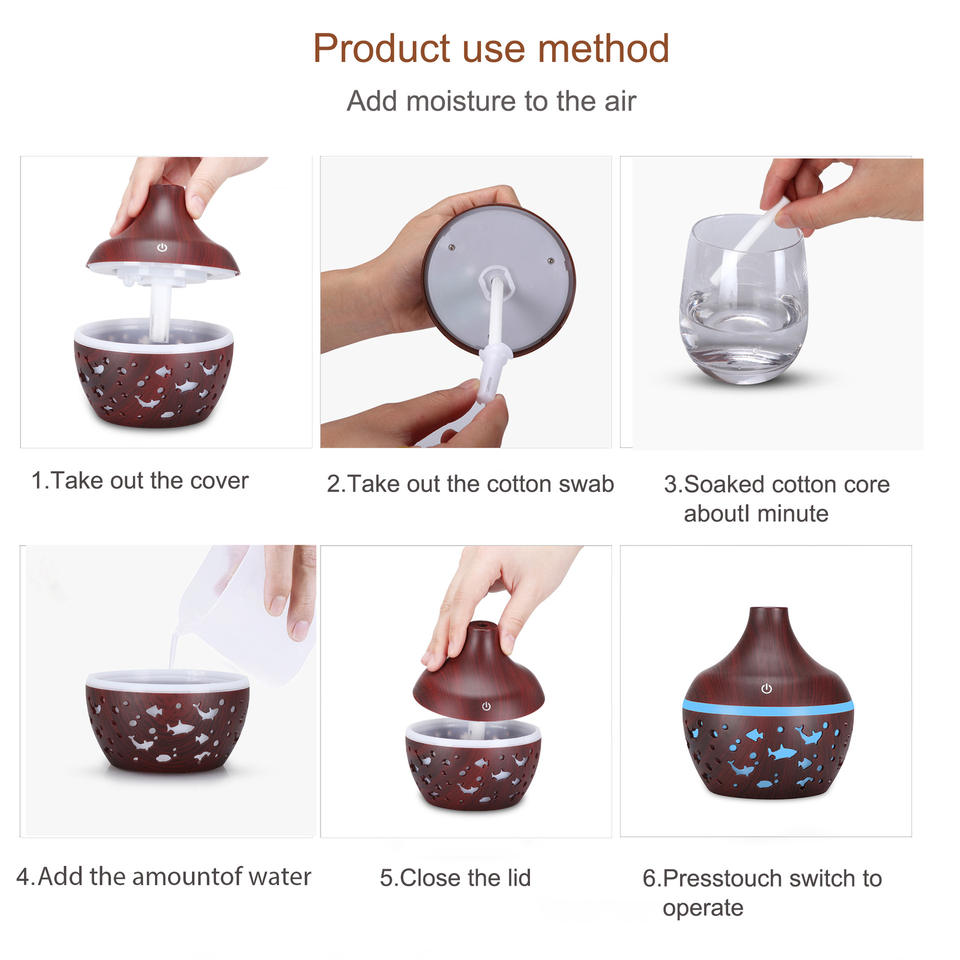 Product use method

Add moisture to the air

1.Take out the cover

2.Take out the cotton swab

3.Soaked cotton core aboutl minute

4.Add the amountof water

5.Close the lid

6.Presstouch switch to operate