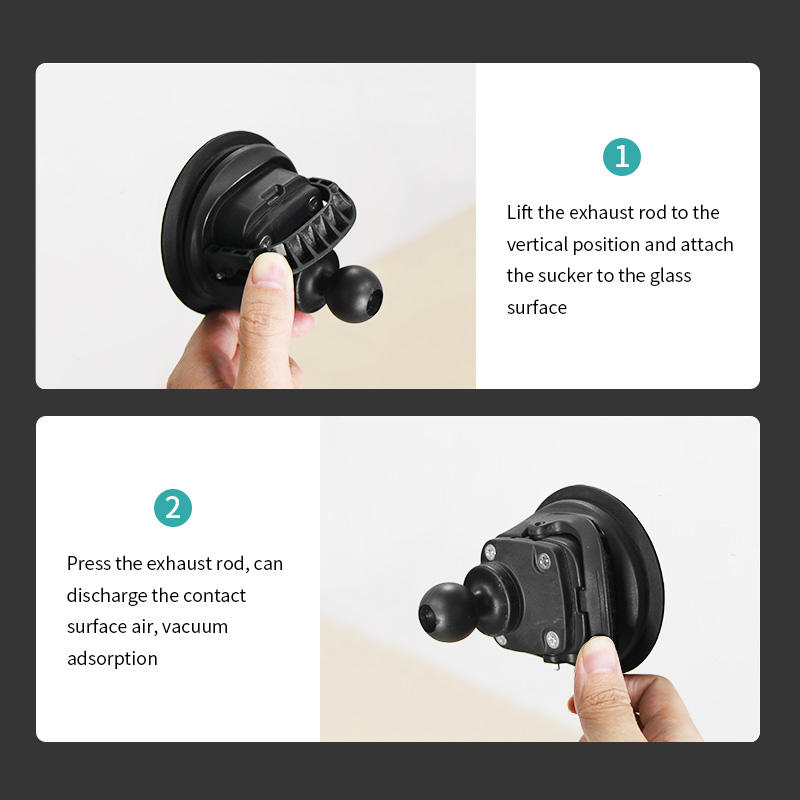 1

Lift the exhaust rod to the vertical position and attach the sucker to the glass surface

2

Press the exhaust rod, can discharge the contact surface air, vacuum adsorption