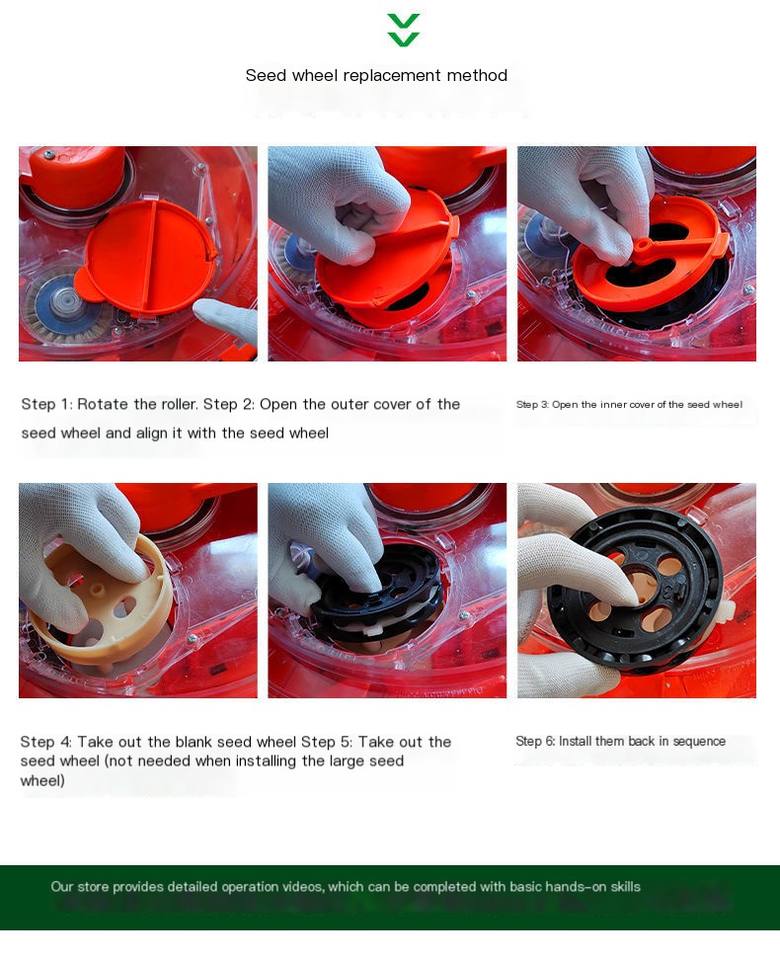 Seed wheel replacement method

Step 1: Rotate the roller. Step 2: Open the outer cover of the seed wheel and align it with the seed wheel

Step 3: Open the inner cover of the seed wheel

Step 4: Take out the blank seed wheel Step 5: Take out the seed wheel (not needed when installing the large seed wheel)

Step 6: Install them back in sequence

Our store provides detailed operation videos, which can be completed with basic hands-on skills