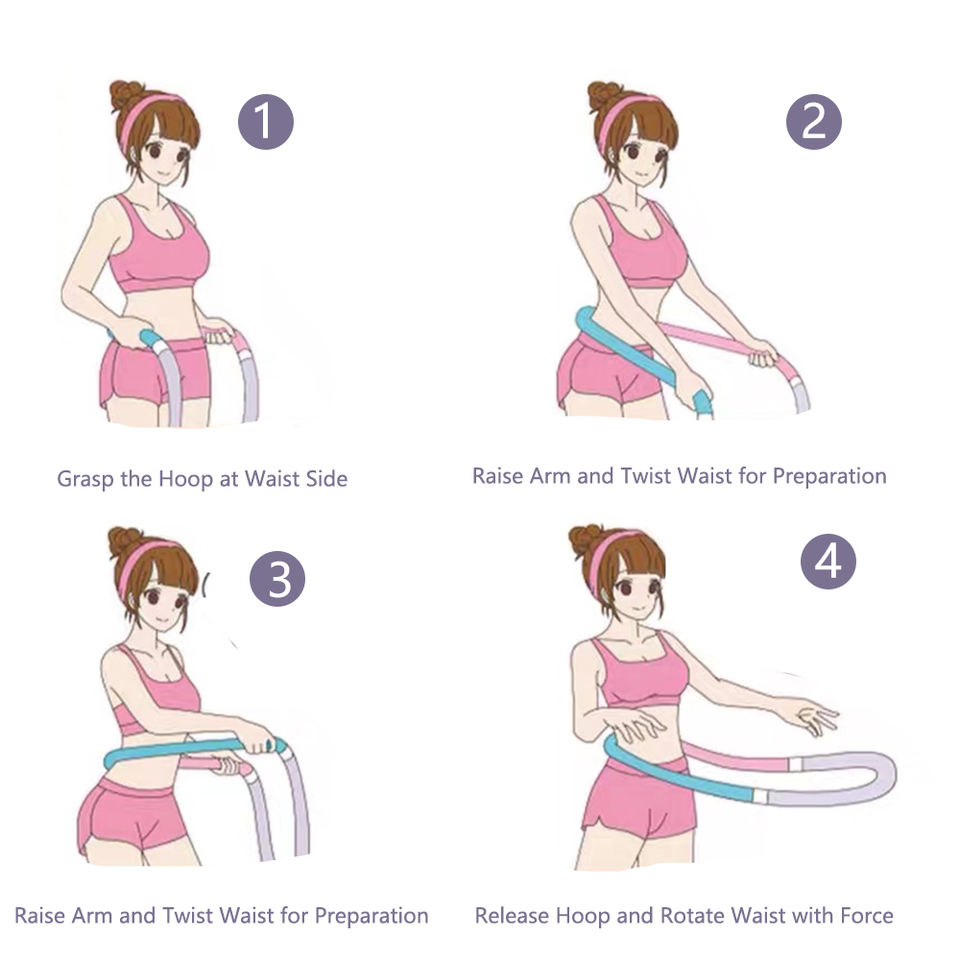 1

Grasp the Hoop at Waist Side

2

Raise Arm and Twist Waist for Preparation

3

Raise Arm and Twist Waist for Preparation

4

Release Hoop and Rotate Waist with Force