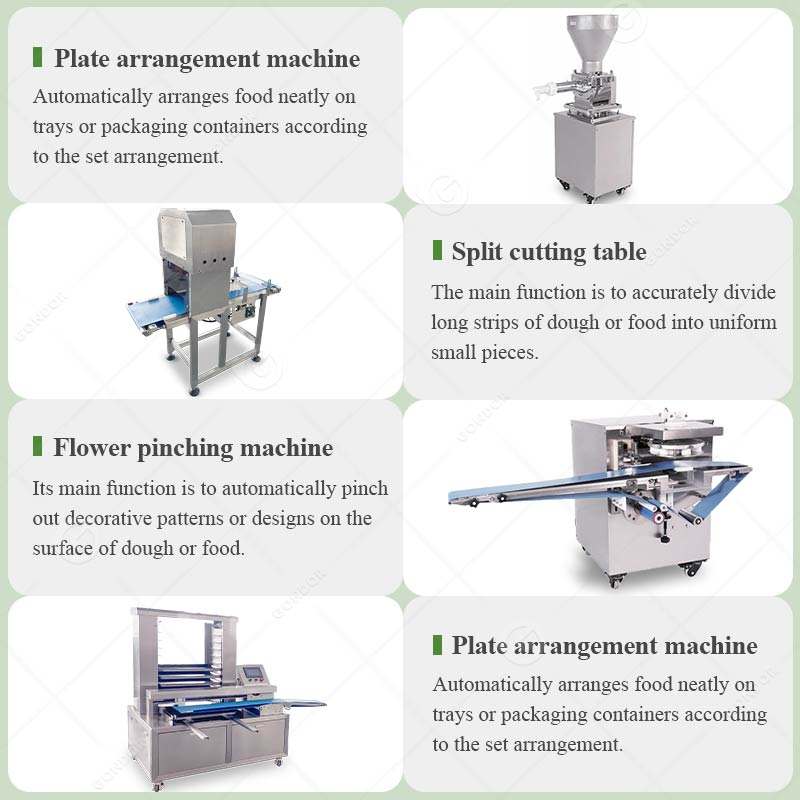 Plate arrangement machine

Automatically arranges food neatly on trays or packaging containers according to the set arrangement.

Split cutting table

The main function is to accurately divide long strips of dough or food into uniform small pieces.

Flower pinching machine

Its main function is to automatically pinch out decorative patterns or designs on the surface of dough or food.

Plate arrangement machine

Automatically arranges food neatly on trays or packaging containers according to the set arrangement.