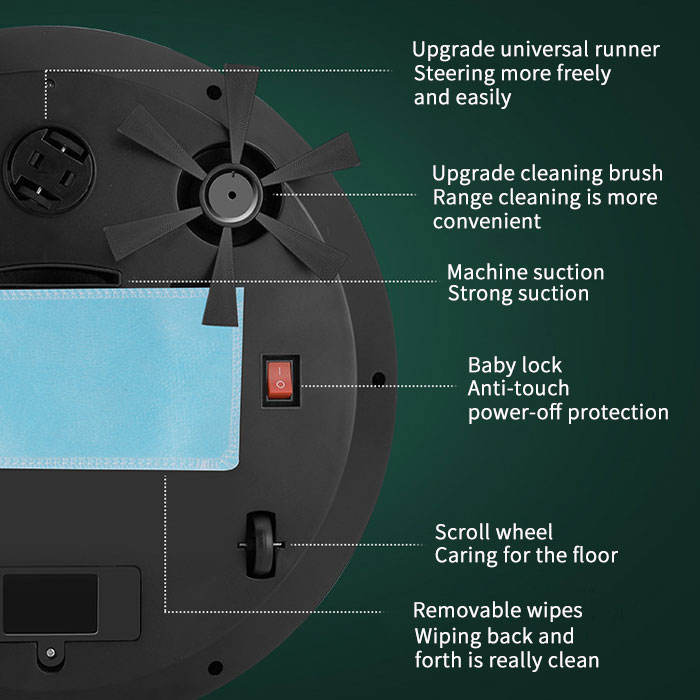 Upgrade universal runner
Steering more freely
and easily

Upgrade cleaning brush
Range cleaning is more
convenient

Machine suction
Strong suction

Baby lock
Anti-touch
power-off protection

Scroll wheel
Caring for the floor

Removable wipes
Wiping back and
forth is really clean