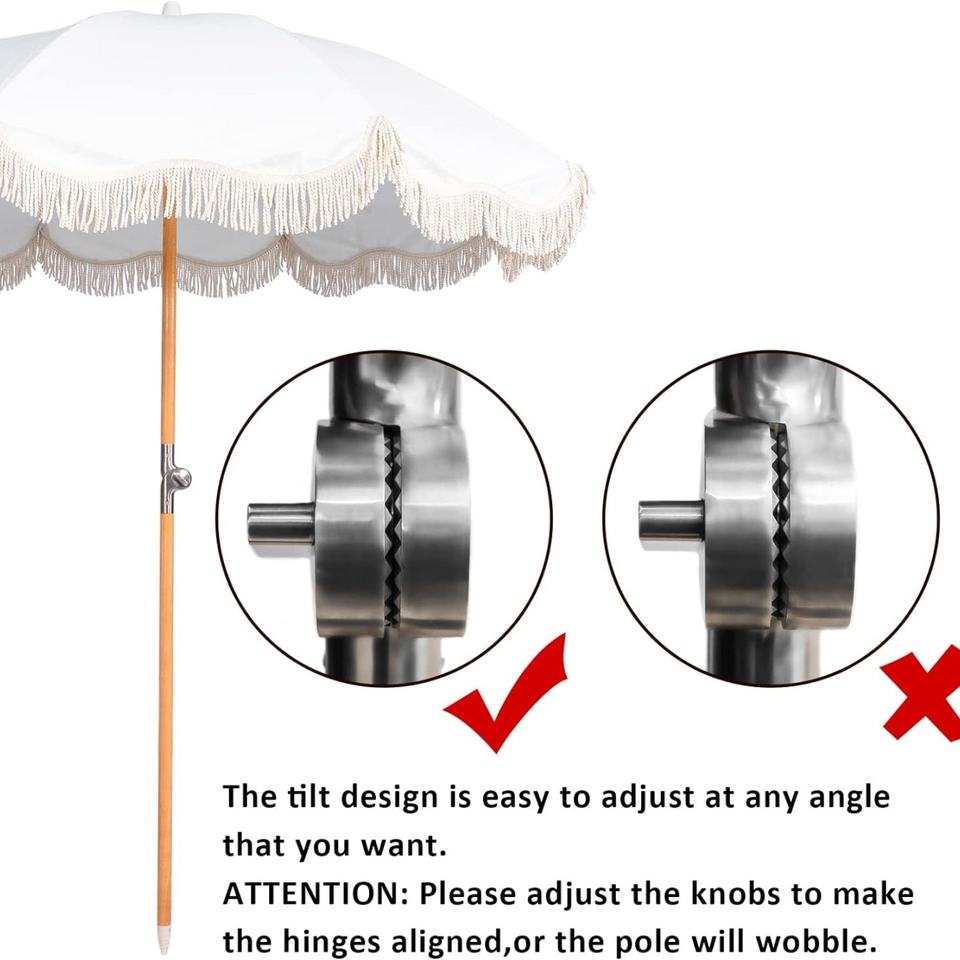 The tilt design is easy to adjust at any angle that you want.

ATTENTION: Please adjust the knobs to make the hinges aligned,or the pole will wobble.