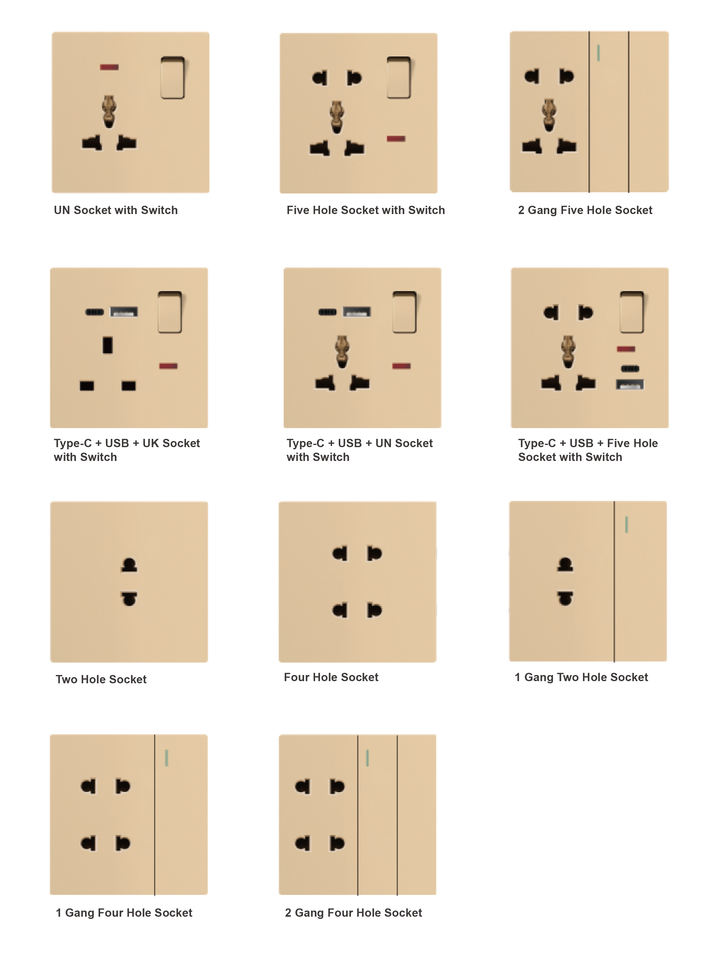 UN Socket with Switch

Five Hole Socket with Switch

2 Gang Five Hole Socket

Type-C + USB + UK Socket with Switch

Type-C + USB + UN Socket with Switch

Type-C + USB + Five Hole Socket with Switch

Two Hole Socket

Four Hole Socket

1 Gang Two Hole Socket

1 Gang Four Hole Socket

2 Gang Four Hole Socket