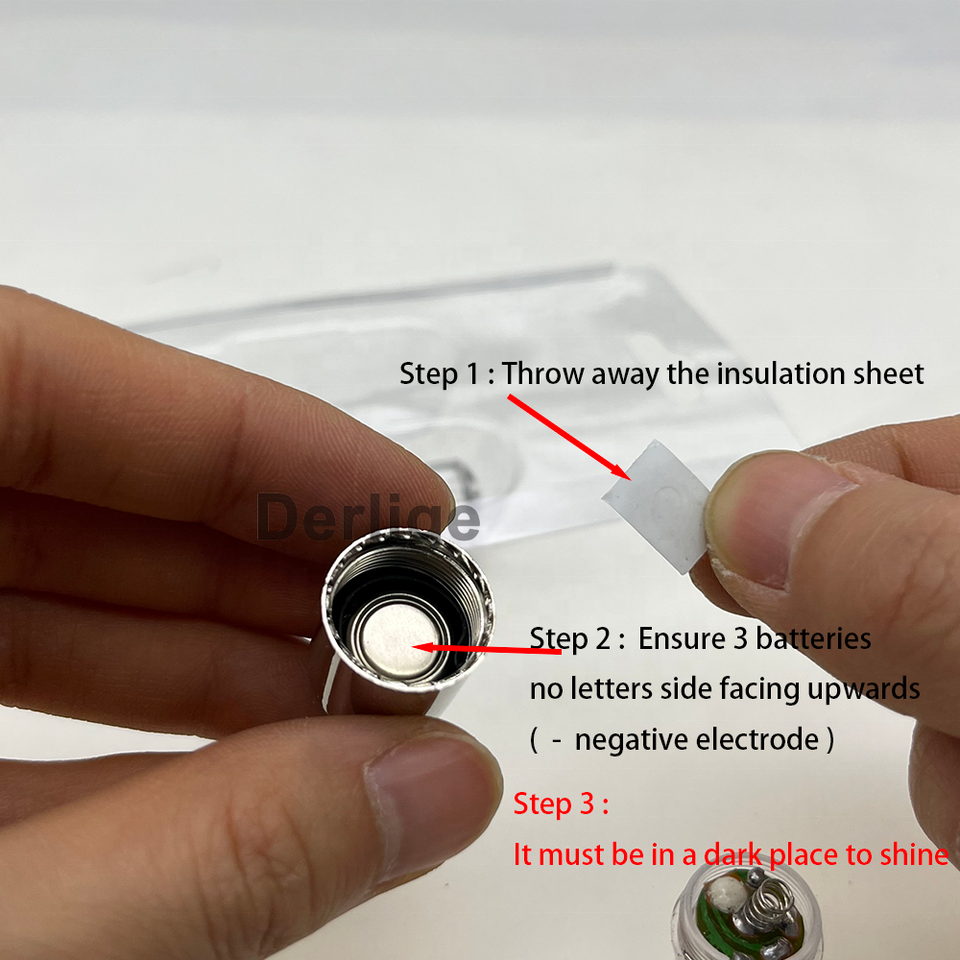 Step 1 : Throw away the insulation sheet

Derlige

Step 2 : Ensure 3 batteries no letters side facing upwards ( - negative electrode )

Step 3 :

It must be in a dark place to shine