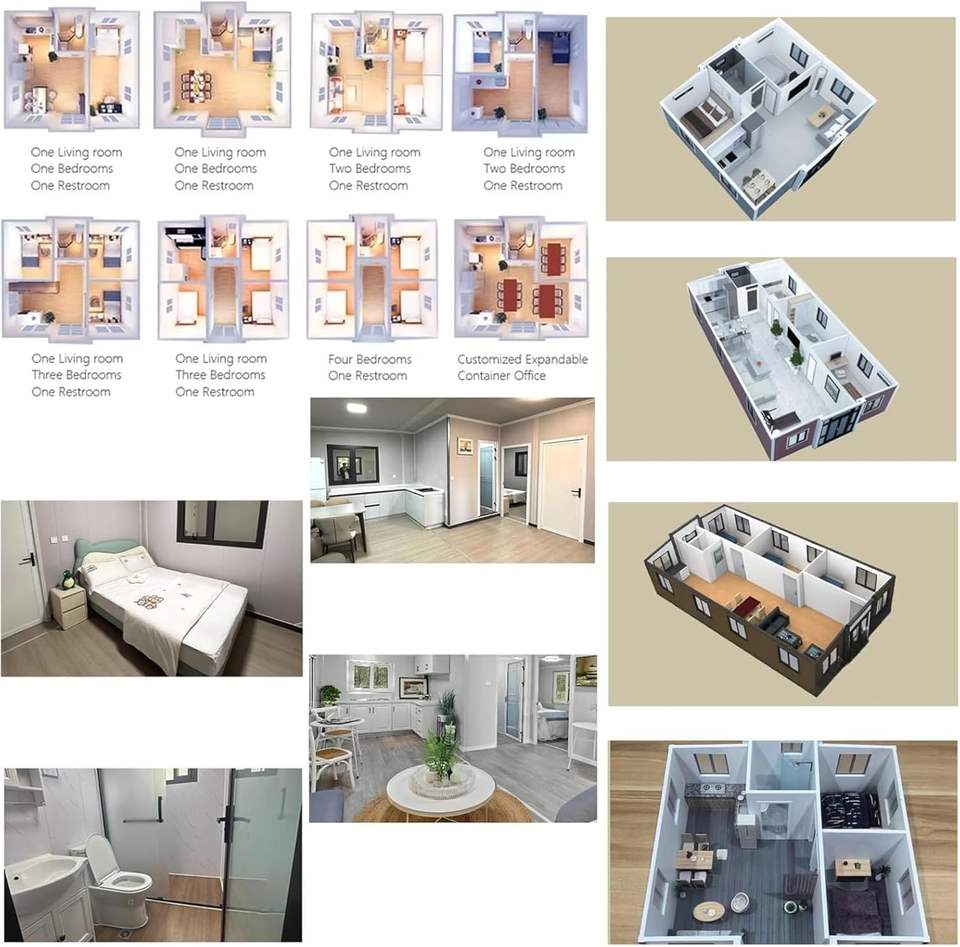 One Living room
One Bedrooms
One Restroom

One Living room
One Bedrooms
One Restroom

One Living room
Two Bedrooms
One Restroom

One Living room
Two Bedrooms
One Restroom

One Living room
Three Bedrooms
One Restroom

One Living room
Three Bedrooms
One Restroom

Four Bedrooms
One Restroom

Customized Expandable
Container Office