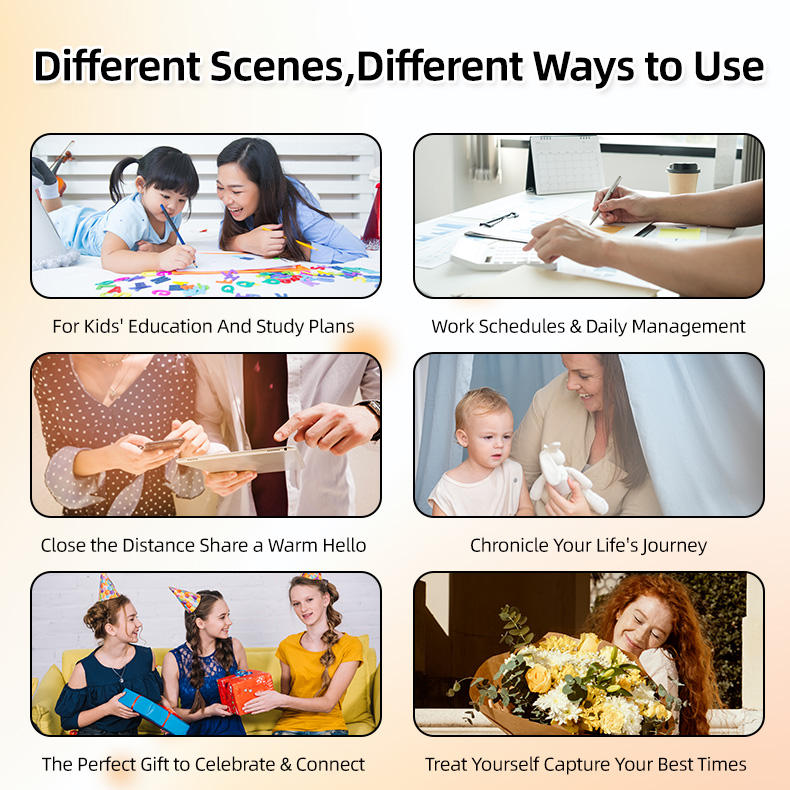 Different Scenes,Different Ways to Use

For Kids' Education And Study Plans

Work Schedules & Daily Management

Close the Distance Share a Warm Hello

Chronicle Your Life's Journey

The Perfect Gift to Celebrate & Connect

Treat Yourself Capture Your Best Times