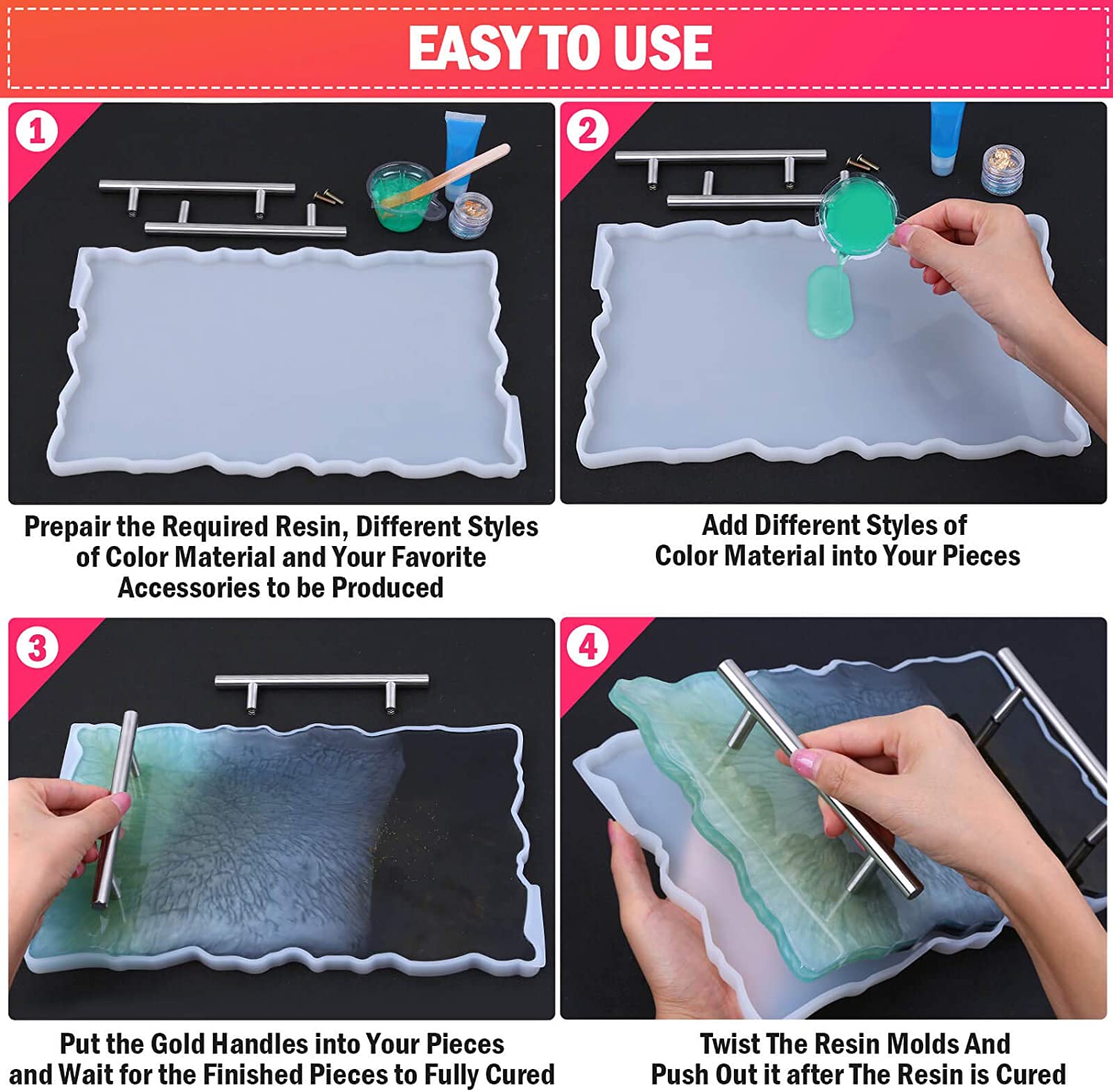 EASY TO USE

1

Prepair the Required Resin, Different Styles of Color Material and Your Favorite Accessories to be Produced

2

Add Different Styles of Color Material into Your Pieces

3

Put the Gold Handles into Your Pieces and Wait for the Finished Pieces to Fully Cured

4

Twist The Resin Molds And Push Out it after The Resin is Cured