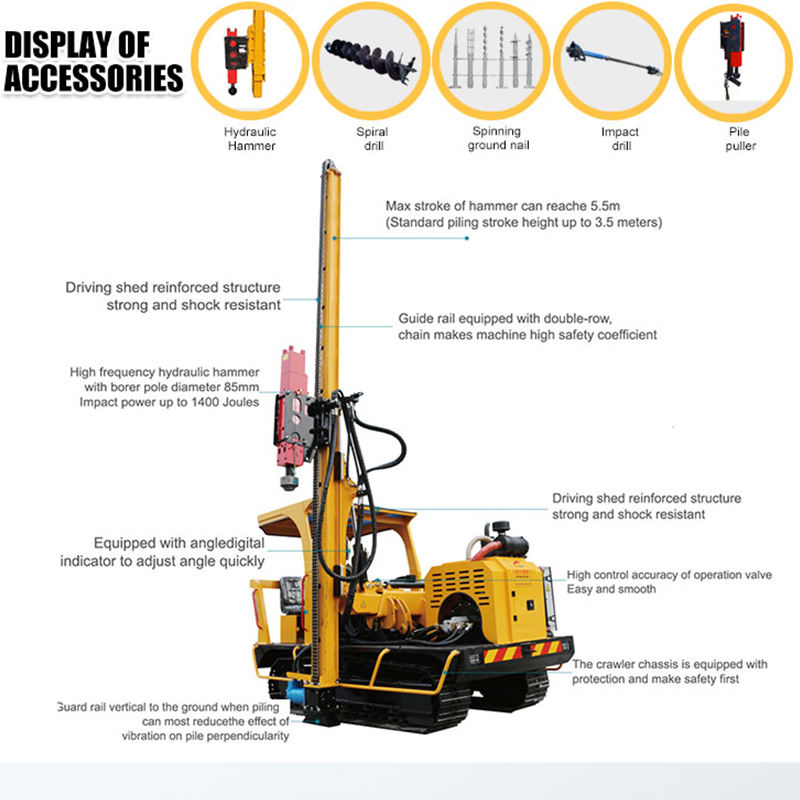 DISPLAY OF ACCESSORIES

Hydraulic Hammer

Spiral drill

Spinning ground nail

Impact drill

Pile puller

Max stroke of hammer can reache 5.5m
(Standard piling stroke height up to 3.5 meters)

Driving shed reinforced structure strong and shock resistant

Guide rail equipped with double-row, chain makes machine high safety coefficient

High frequency hydraulic hammer with borer pole diameter 85mm Impact power up to 1400 Joules

Driving shed reinforced structure strong and shock resistant

Equipped with angledigital indicator to adjust angle quickly

High control accuracy of operation valve
Easy and smooth

The crawler chassis is equipped with protection and make safety first

Guard rail vertical to the ground when piling can most reducethe effect of vibration on pile perpendicularity