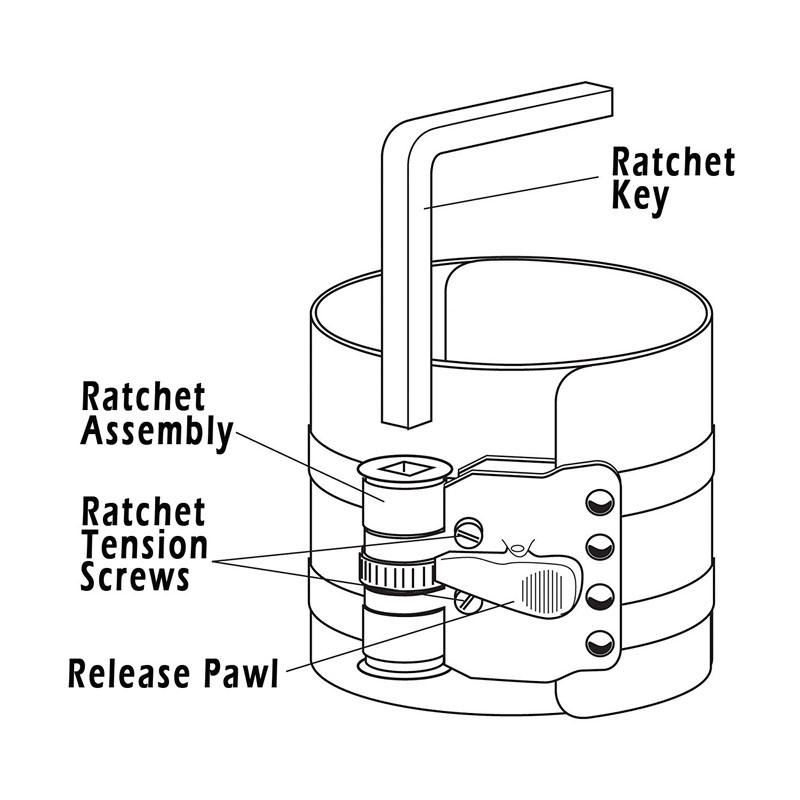 Ratchet Key

Ratchet Assembly

Ratchet Tension Screws

Release Pawl