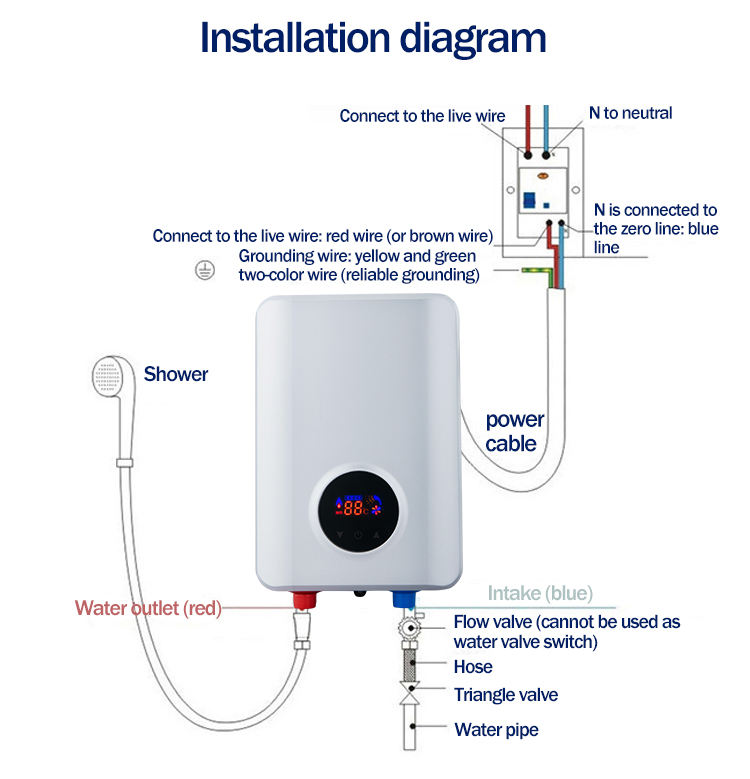 Installation diagram

Connect to the live wire

N to neutral

N is connected to the zero line: blue line

Connect to the live wire: red wire (or brown wire)

Grounding wire: yellow and green two-color wire (reliable grounding)

Shower

power cable

88

Intake (blue)

Water outlet (red)

Flow valve (cannot be used as water valve switch)

Hose

Triangle valve

Water pipe