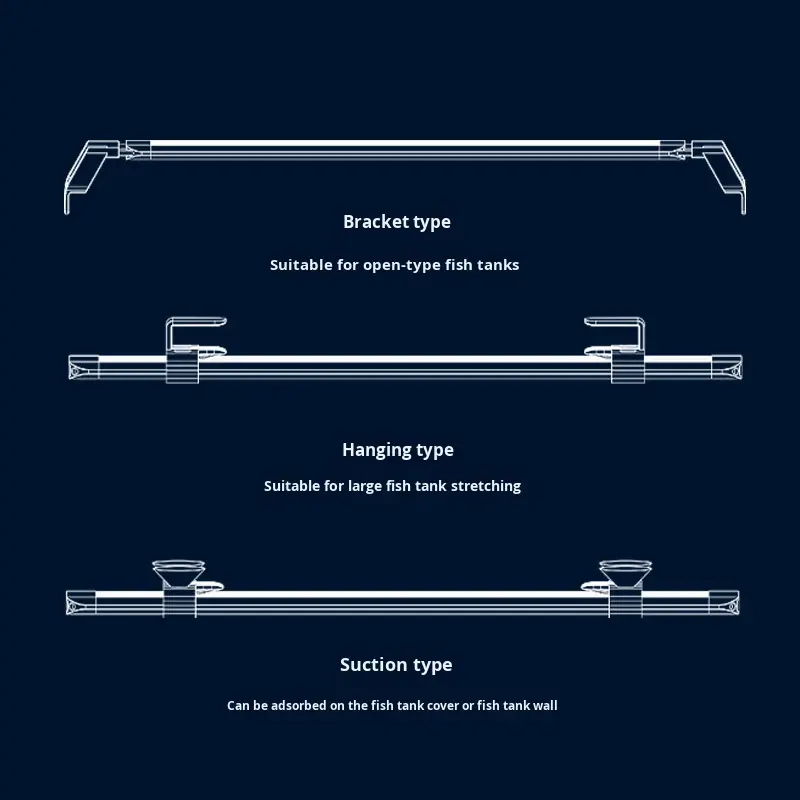 Bracket type

Suitable for open-type fish tanks

Hanging type

Suitable for large fish tank stretching

Suction type

Can be adsorbed on the fish tank cover or fish tank wall