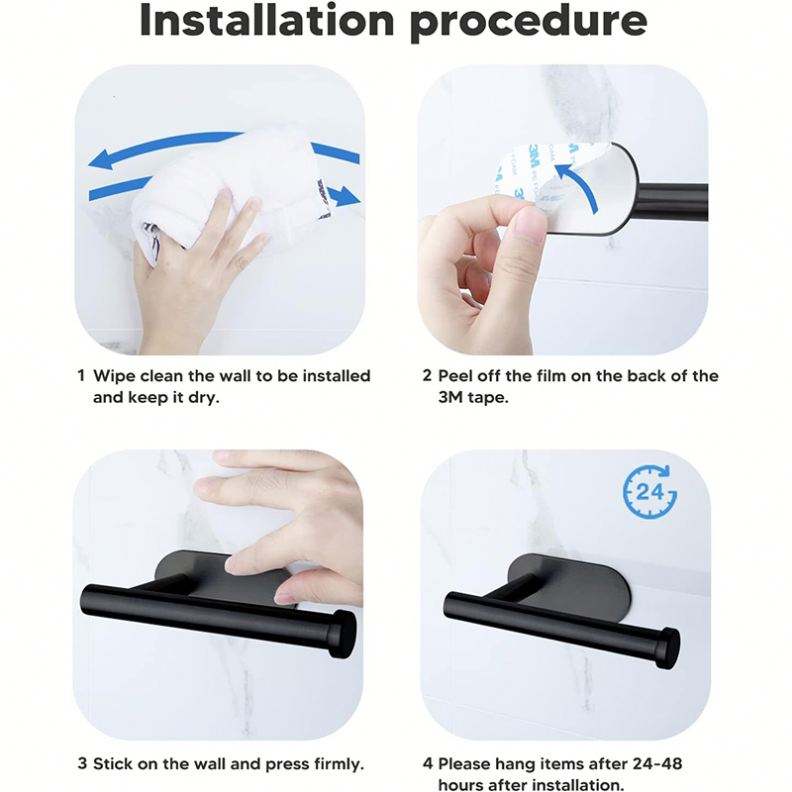 Installation procedure

3M

1 Wipe clean the wall to be installed and keep it dry.

2 Peel off the film on the back of the 3M tape.

24

3 Stick on the wall and press firmly.

4 Please hang items after 24-48 hours after installation.