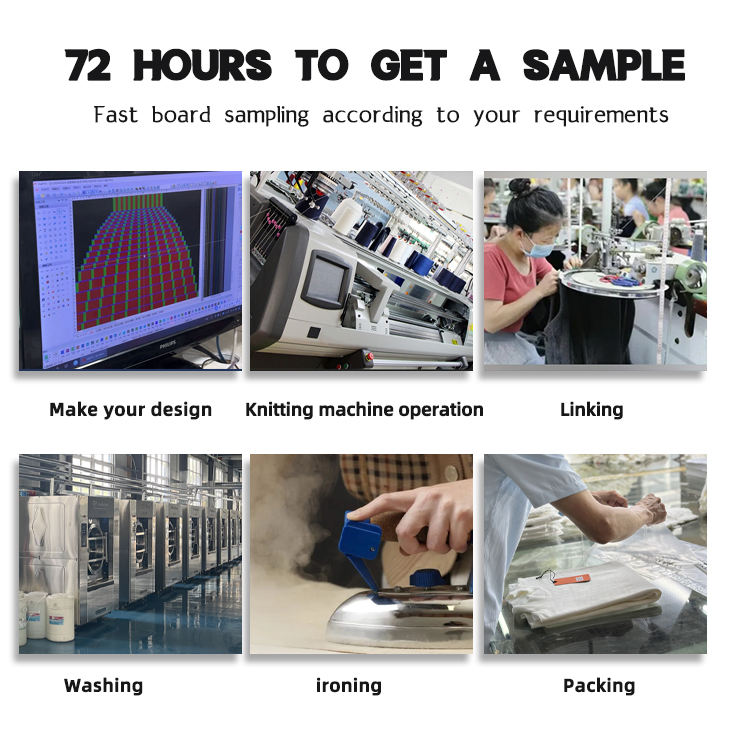 72 HOURS TO GET A SAMPLE

Fast board sampling according to your requirements

PHILIPS

Make your design

Knitting machine operation

Linking

Washing

ironing

Packing