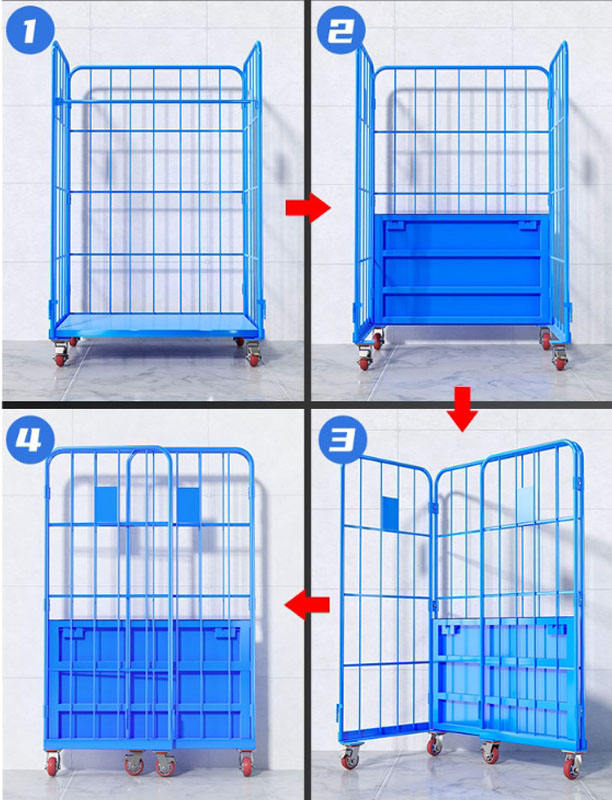 1

2

4

3