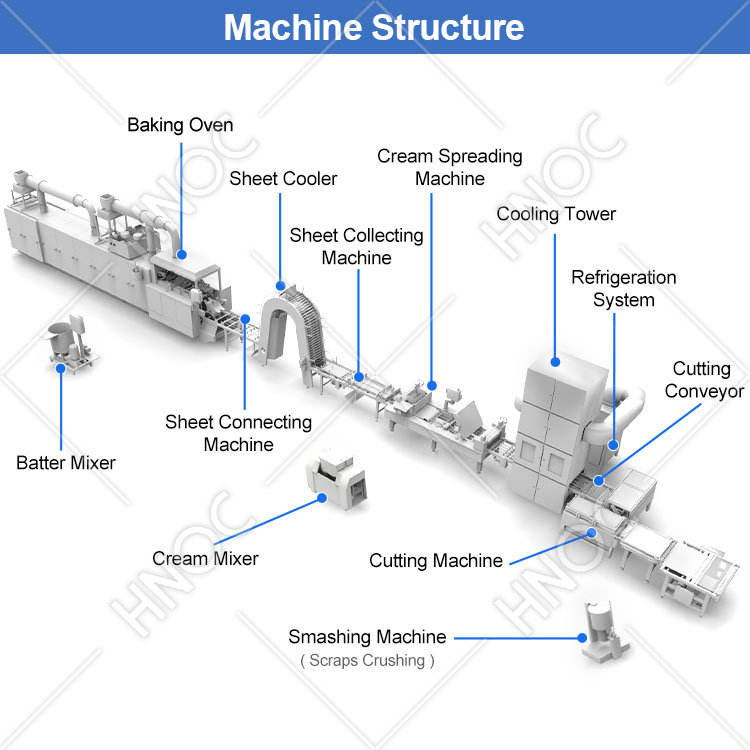 Machine Structure

Baking Oven

Sheet Cooler

Cream Spreading Machine

Cooling Tower

Sheet Collecting Machine

Refrigeration System

Cutting Conveyor

Sheet Connecting Machine

Batter Mixer

Cream Mixer

Cutting Machine

Smashing Machine
( Scraps Crushing )

HNOC

HNOC

HNOC

HNOC