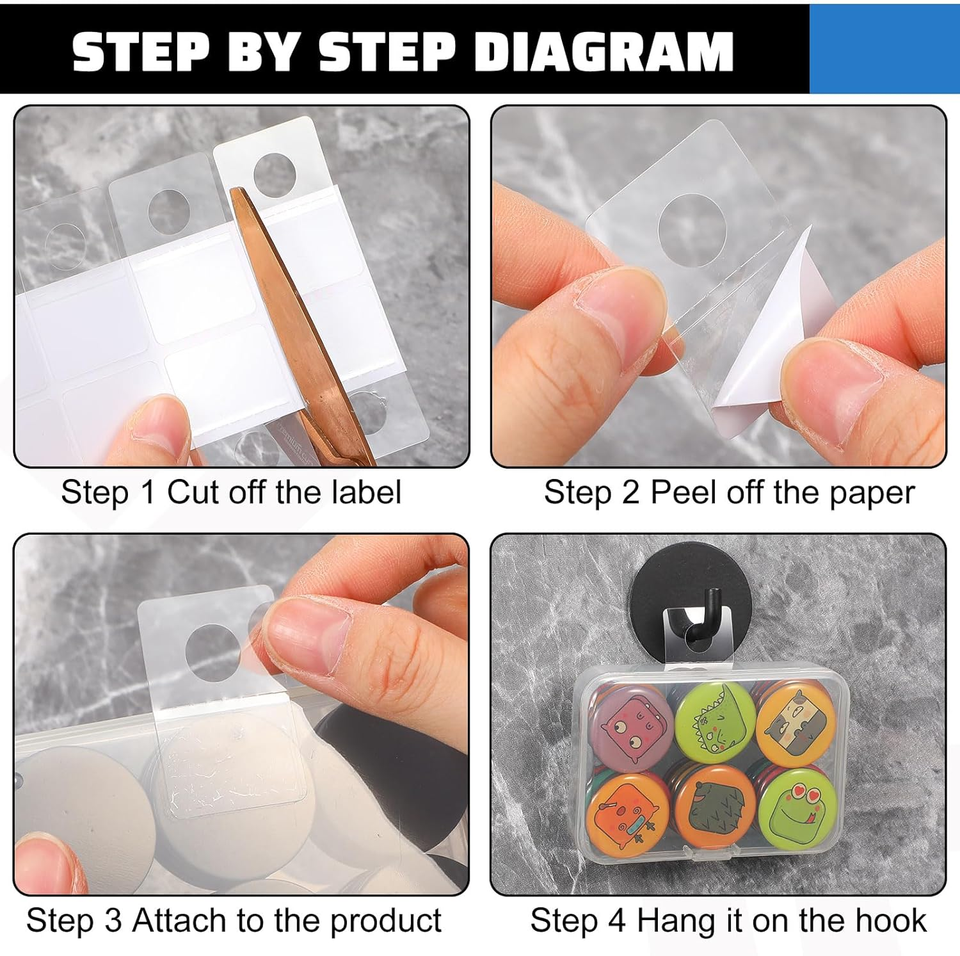 STEP BY STEP DIAGRAM

Step 1 Cut off the label

Step 2 Peel off the paper

Step 3 Attach to the product

Step 4 Hang it on the hook