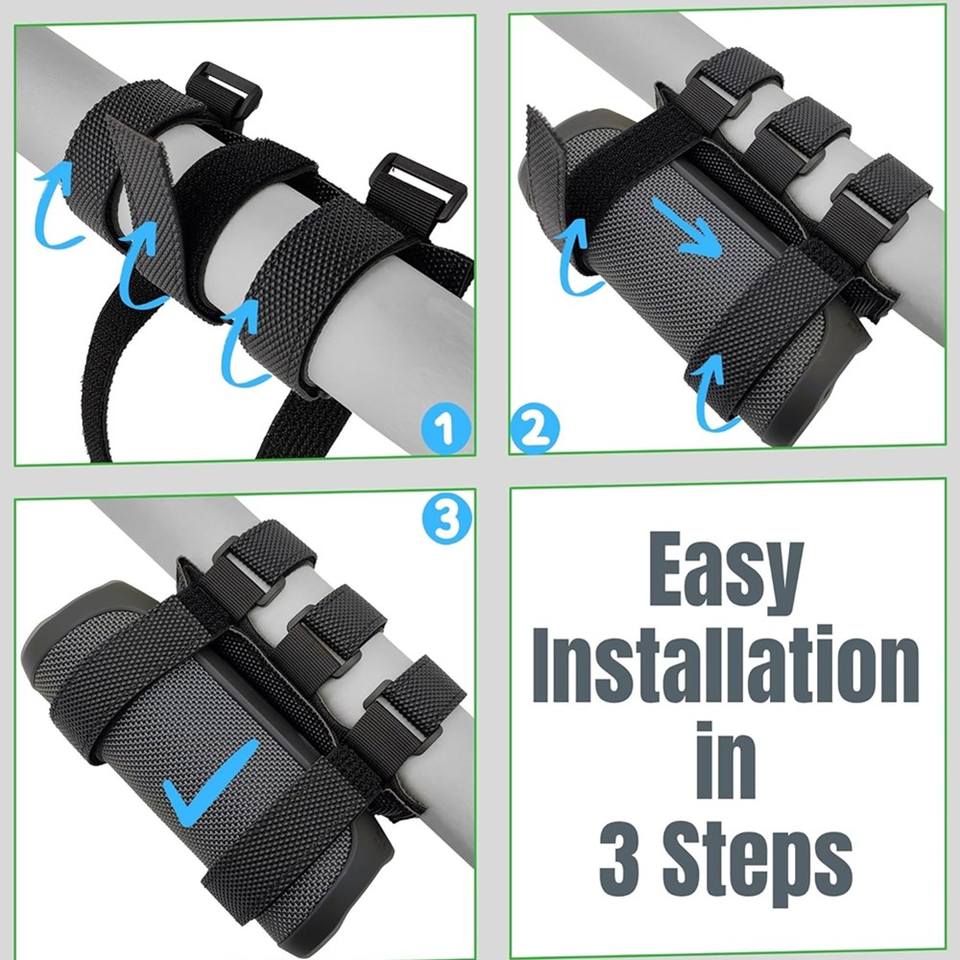 1

2

3

Easy Installation in 3 Steps