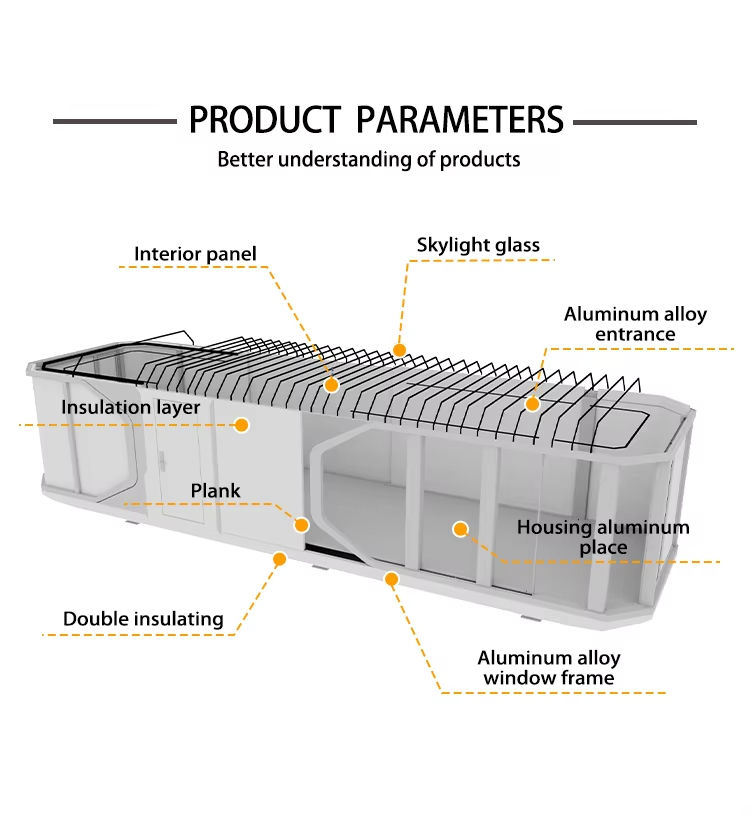 PRODUCT PARAMETERS
Better understanding of products

Interior panel

Skylight glass

Aluminum alloy entrance

Insulation layer

Plank

Housing aluminum place

Double insulating

Aluminum alloy window frame