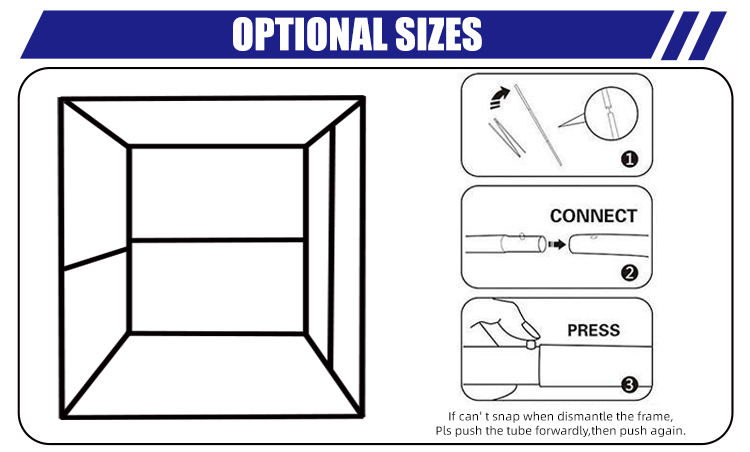 OPTIONAL SIZES

1

CONNECT

2

PRESS

3

If can' t snap when dismantle the frame, Pls push the tube forwardly,then push again.