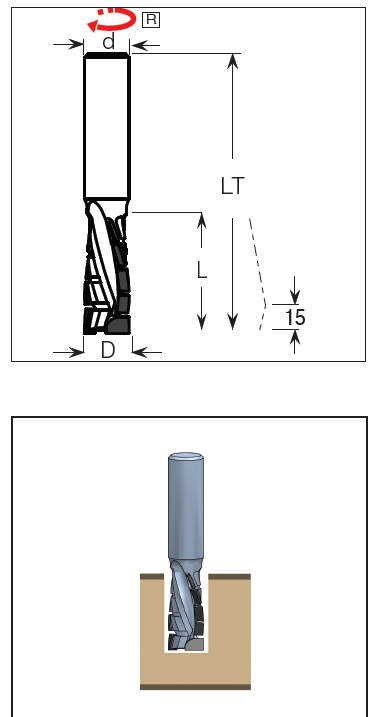 R
d
LT
L
15
D