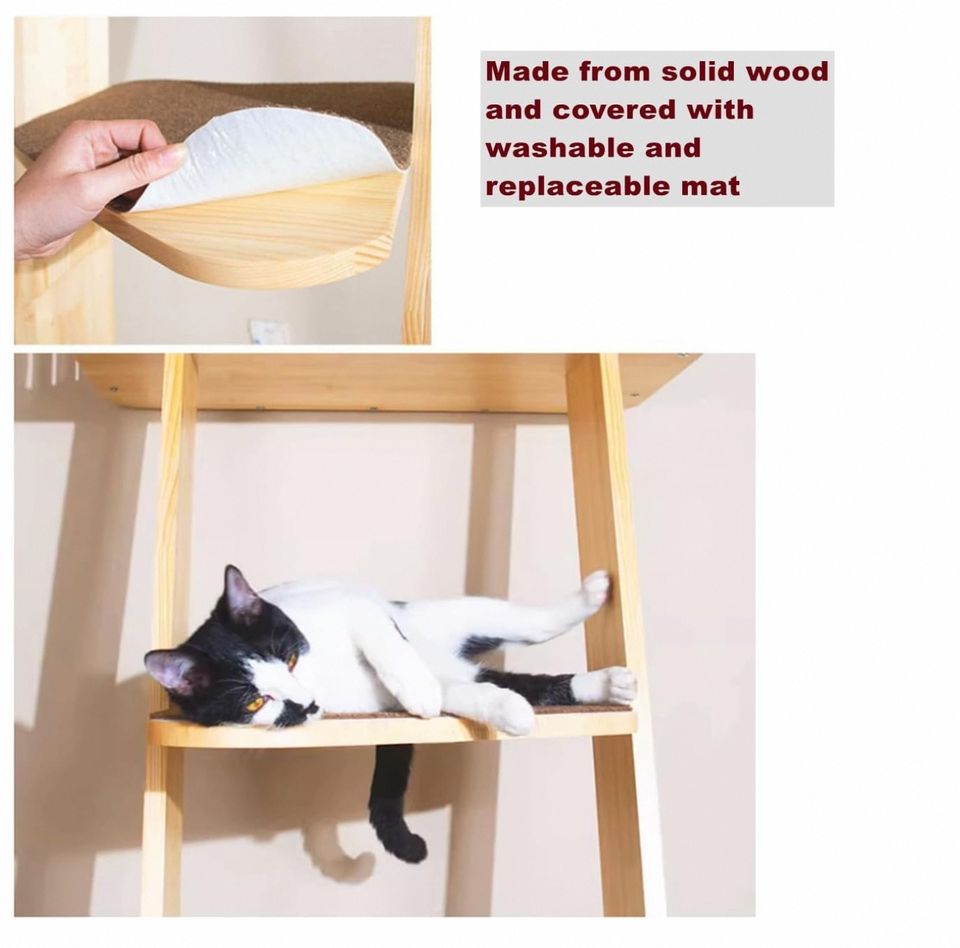 Made from solid wood and covered with washable and replaceable mat