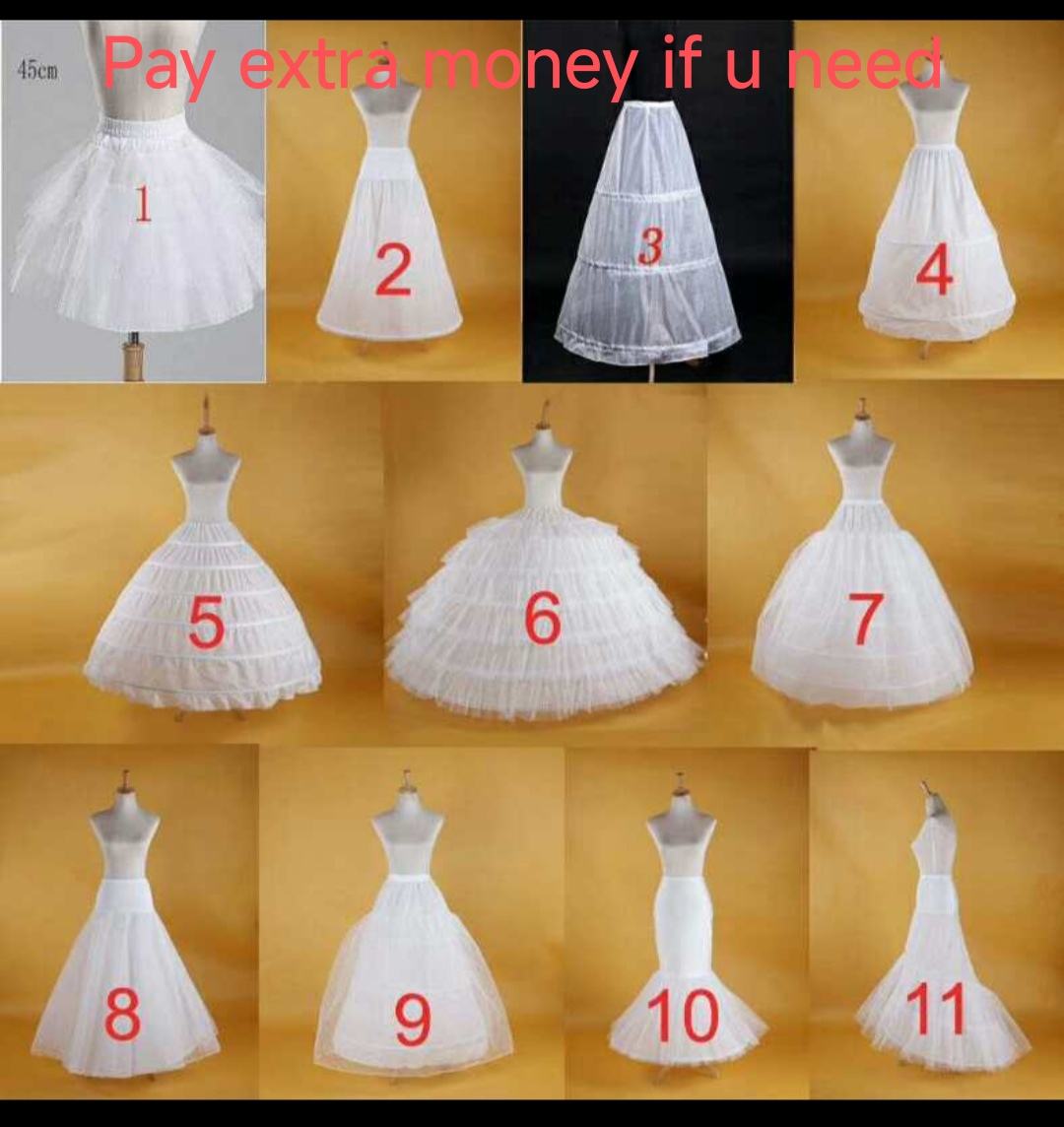 45cm

Pay extra money if u need

1

2

3

4

5

6

7

8

9

10

11