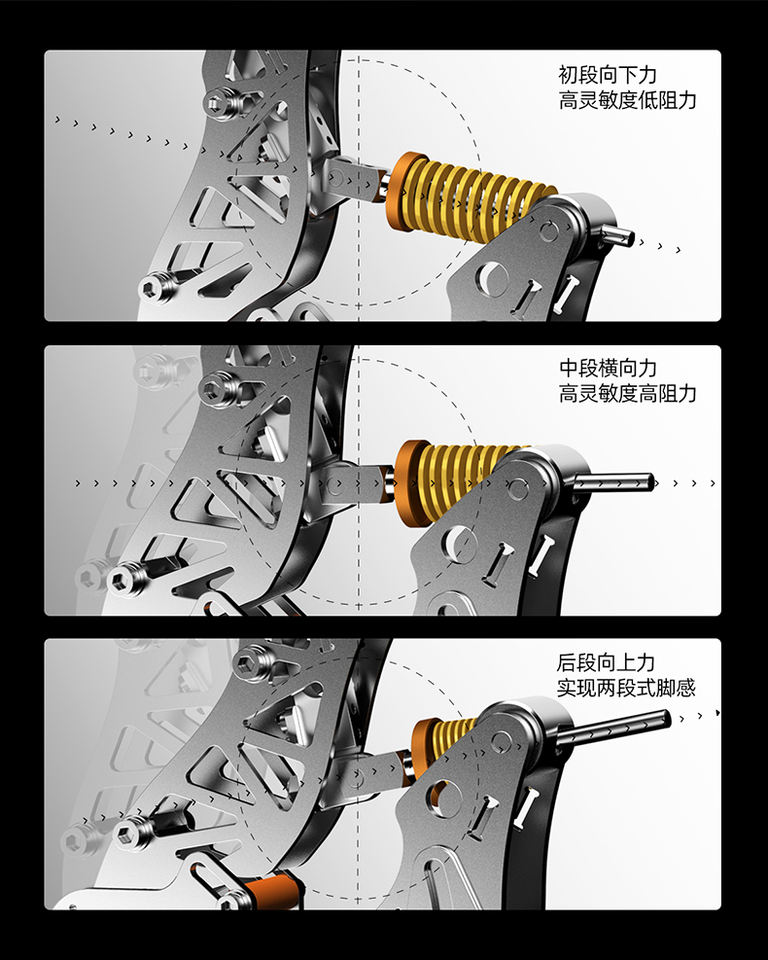 初段向下力
高灵敏度低阻力

中段横向力
高灵敏度高阻力

后段向上力
实现两段式脚感