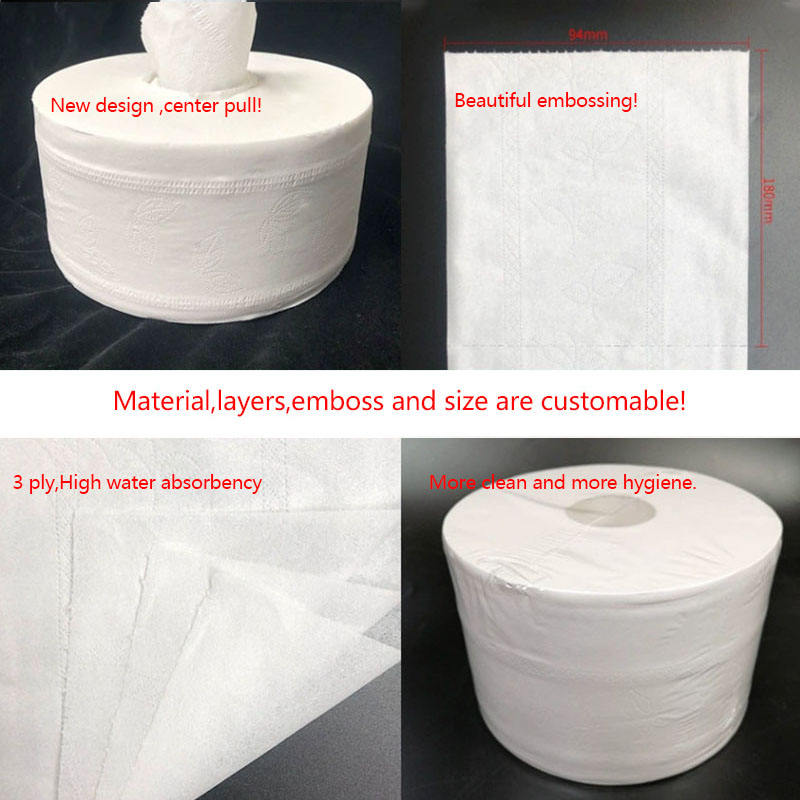 New design ,center pull!

94mm

Beautiful embossing!

180mm

Material,layers,emboss and size are customable!

3 ply,High water absorbency

More clean and more hygiene.