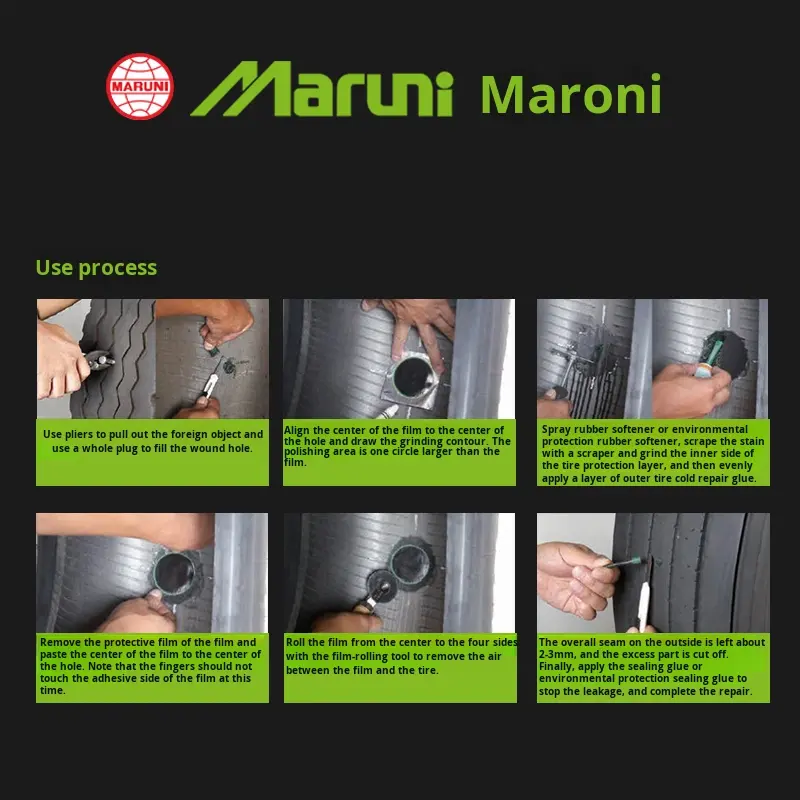 MARUNI

Maruni Maroni

Use process

Use pliers to pull out the foreign object and use a whole plug to fill the wound hole.

Align the center of the film to the center of the hole and draw the grinding contour. The polishing area is one circle larger than the film.

Spray rubber softener or environmental protection rubber softener, scrape the stain with a scraper and grind the inner side of the tire protection layer, and then evenly apply a layer of outer tire cold repair glue.

Remove the protective film of the film and paste the center of the film to the center of the hole. Note that the fingers should not touch the adhesive side of the film at this time.

Roll the film from the center to the four sides with the film-rolling tool to remove the air between the film and the tire.

The overall seam on the outside is left about 2-3mm, and the excess part is cut off. Finally, apply the sealing glue or environmental protection sealing glue to stop the leakage, and complete the repair.