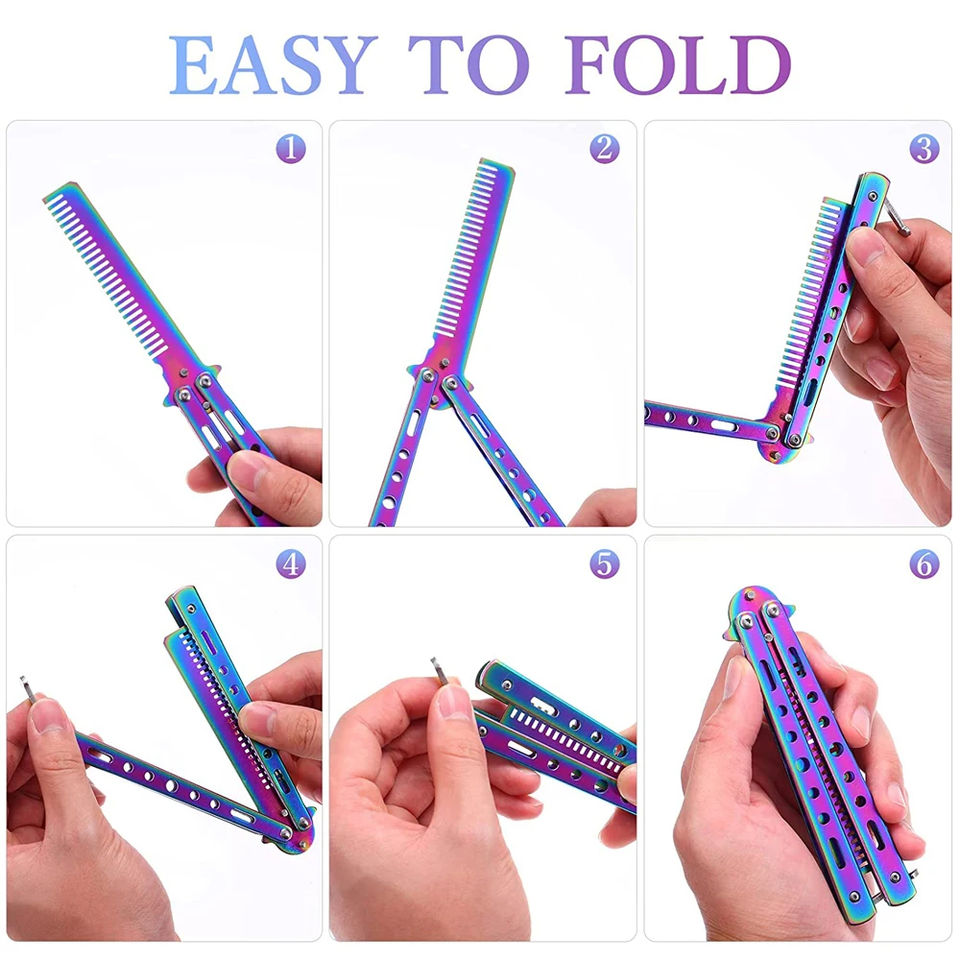 EASY TO FOLD

1

2

3

4

5

6