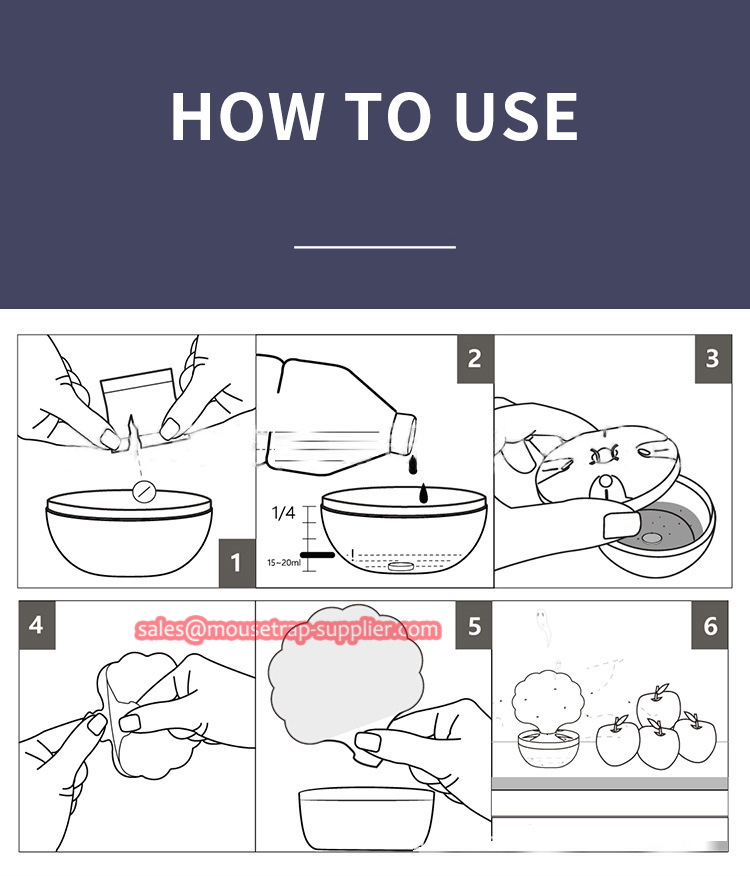 HOW TO USE

1

2

1/4

15~20ml

3

4

sales@mousetrap-supplier.com

5

6