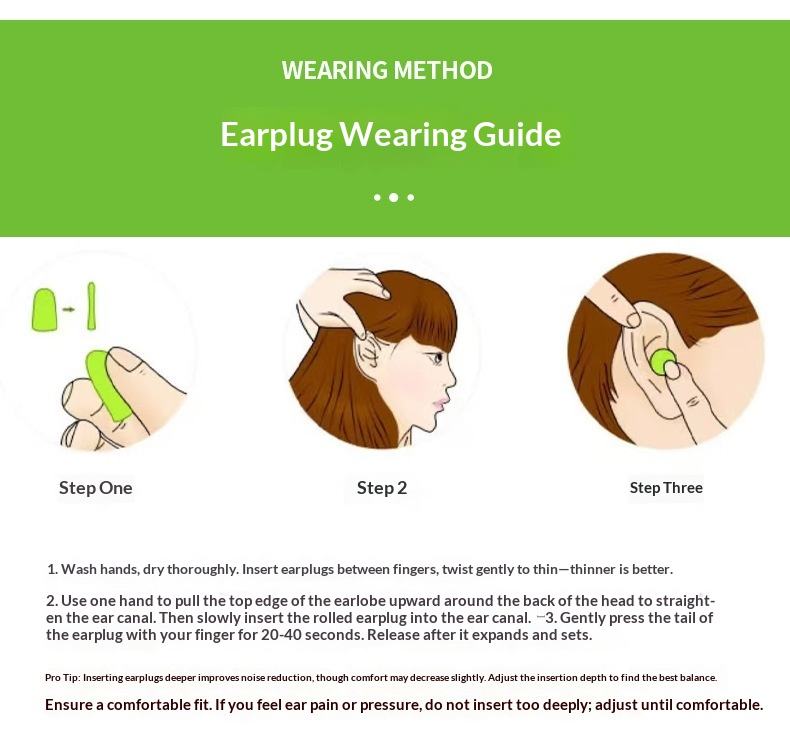 WEARING METHOD

Earplug Wearing Guide

Step One

Step 2

Step Three

1. Wash hands, dry thoroughly. Insert earplugs between fingers, twist gently to thin—thinner is better.

2. Use one hand to pull the top edge of the earlobe upward around the back of the head to straighten the ear canal. Then slowly insert the rolled earplug into the ear canal. —3. Gently press the tail of the earplug with your finger for 20-40 seconds. Release after it expands and sets.

Pro Tip: Inserting earplugs deeper improves noise reduction, though comfort may decrease slightly. Adjust the insertion depth to find the best balance.

Ensure a comfortable fit. If you feel ear pain or pressure, do not insert too deeply; adjust until comfortable.