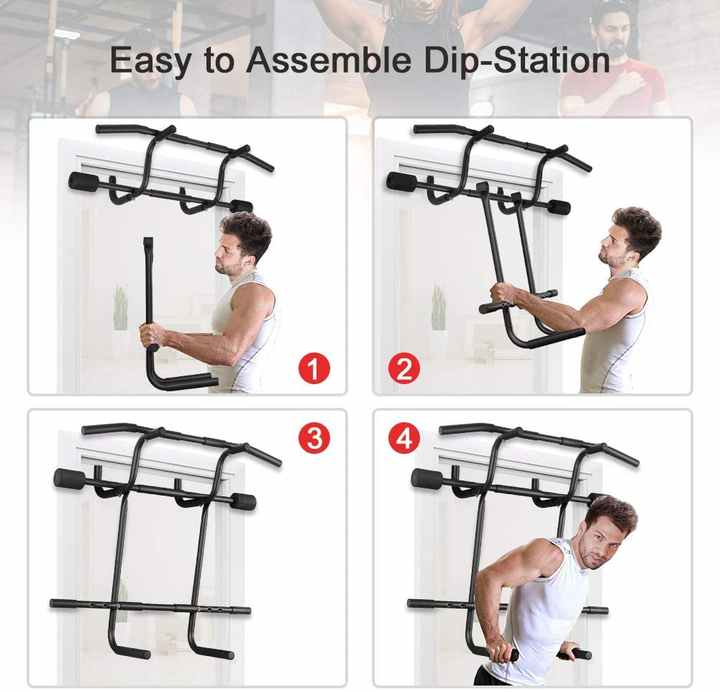 Easy to Assemble Dip-Station

1

2

3

4