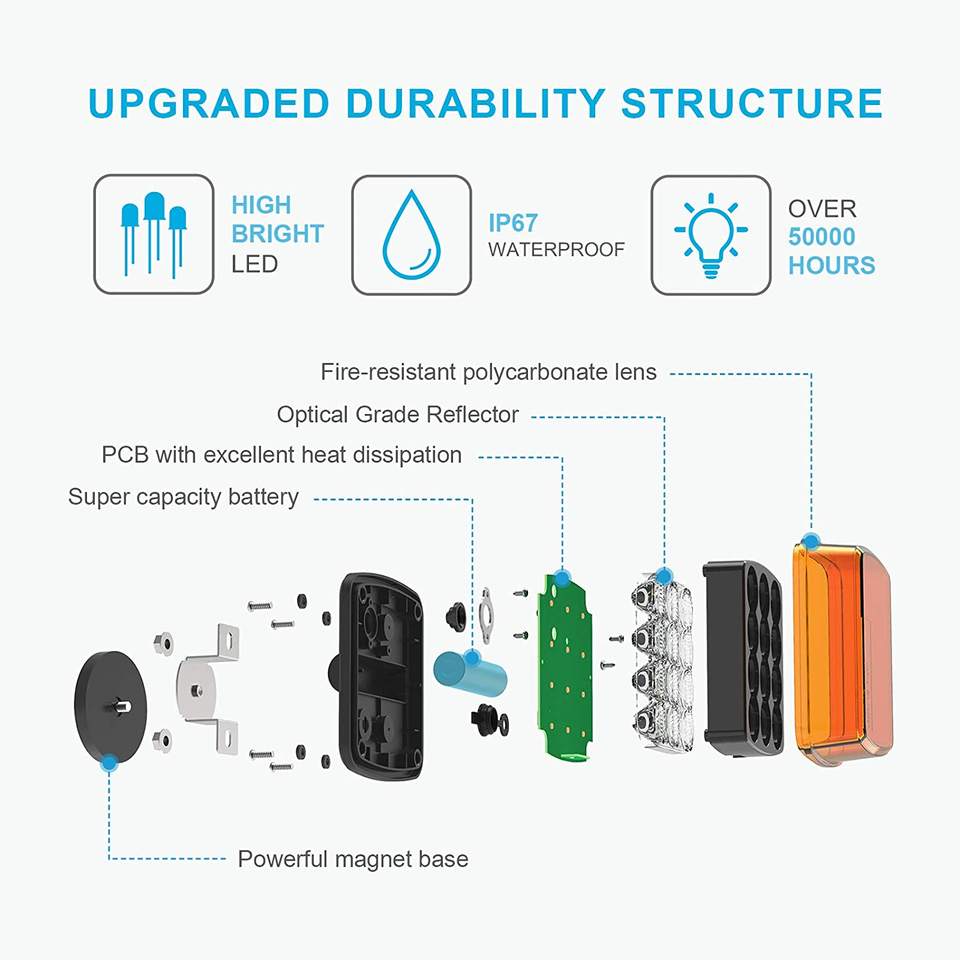 UPGRADED DURABILITY STRUCTURE

HIGH BRIGHT LED

IP67 WATERPROOF

OVER 50000 HOURS

Fire-resistant polycarbonate lens

Optical Grade Reflector

PCB with excellent heat dissipation

Super capacity battery

Powerful magnet base