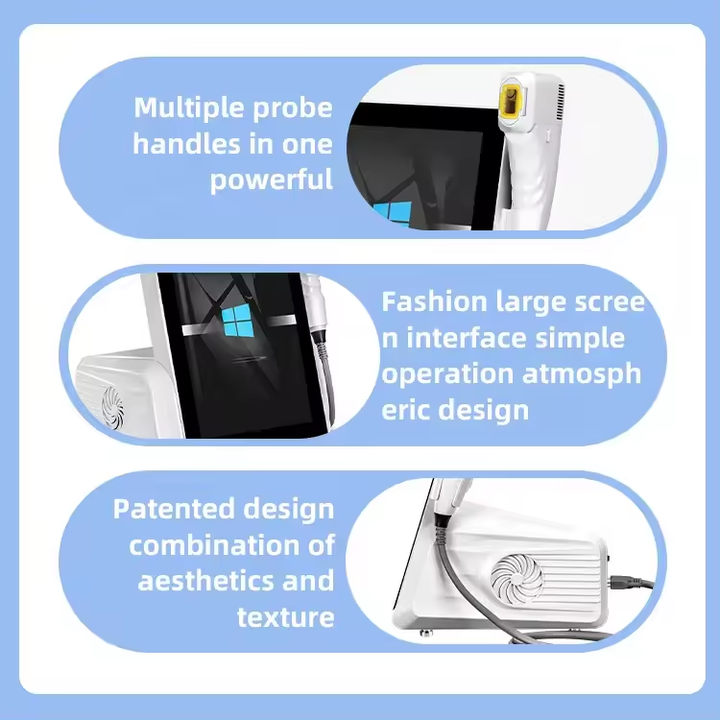 Multiple probe handles in one powerful

Fashion large scree n interface simple operation atmosph eric design

Patented design combination of aesthetics and texture