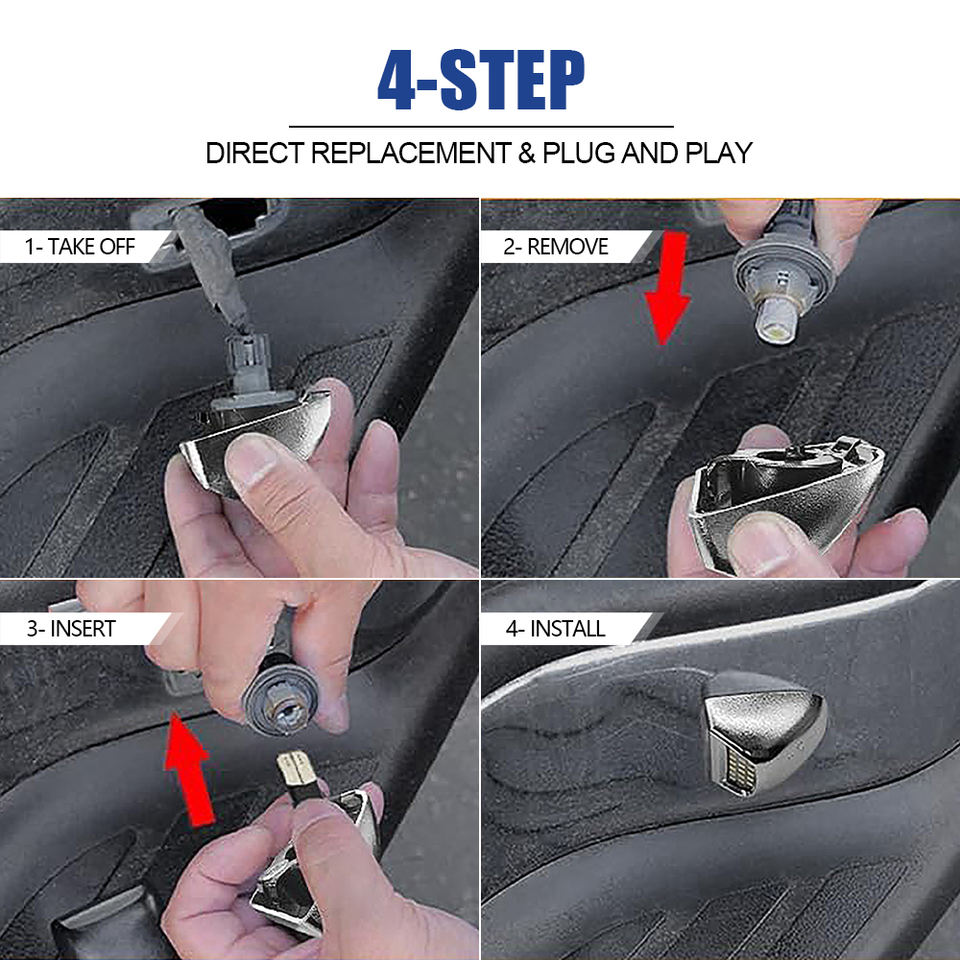 4-STEP

DIRECT REPLACEMENT & PLUG AND PLAY

1- TAKE OFF

2- REMOVE

3- INSERT

4- INSTALL