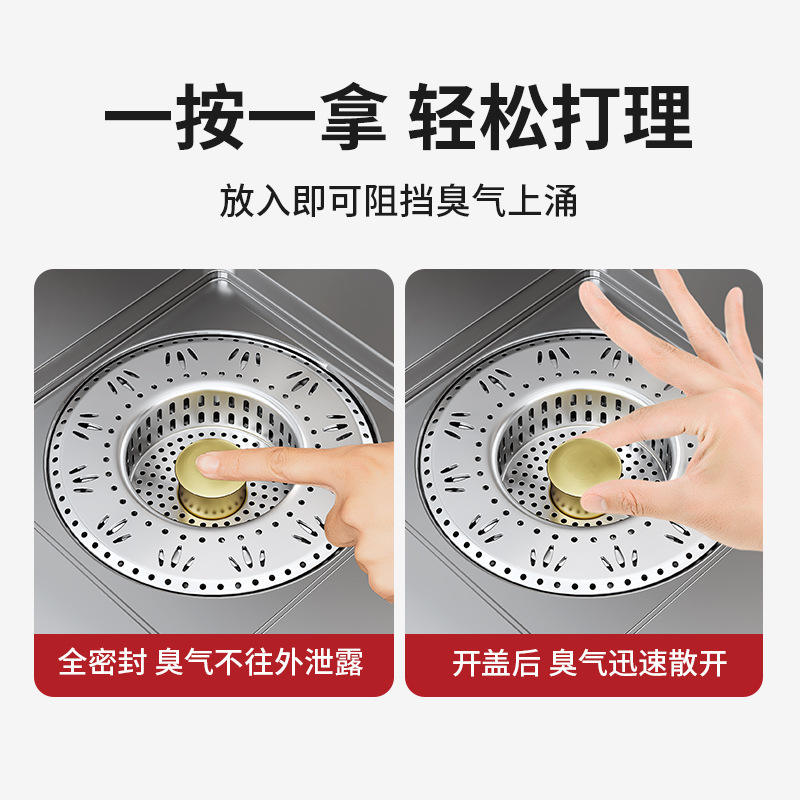 一按一拿 轻松打理

放入即可阻挡臭气上涌

全密封 臭气不往外泄露

开盖后 臭气迅速散开