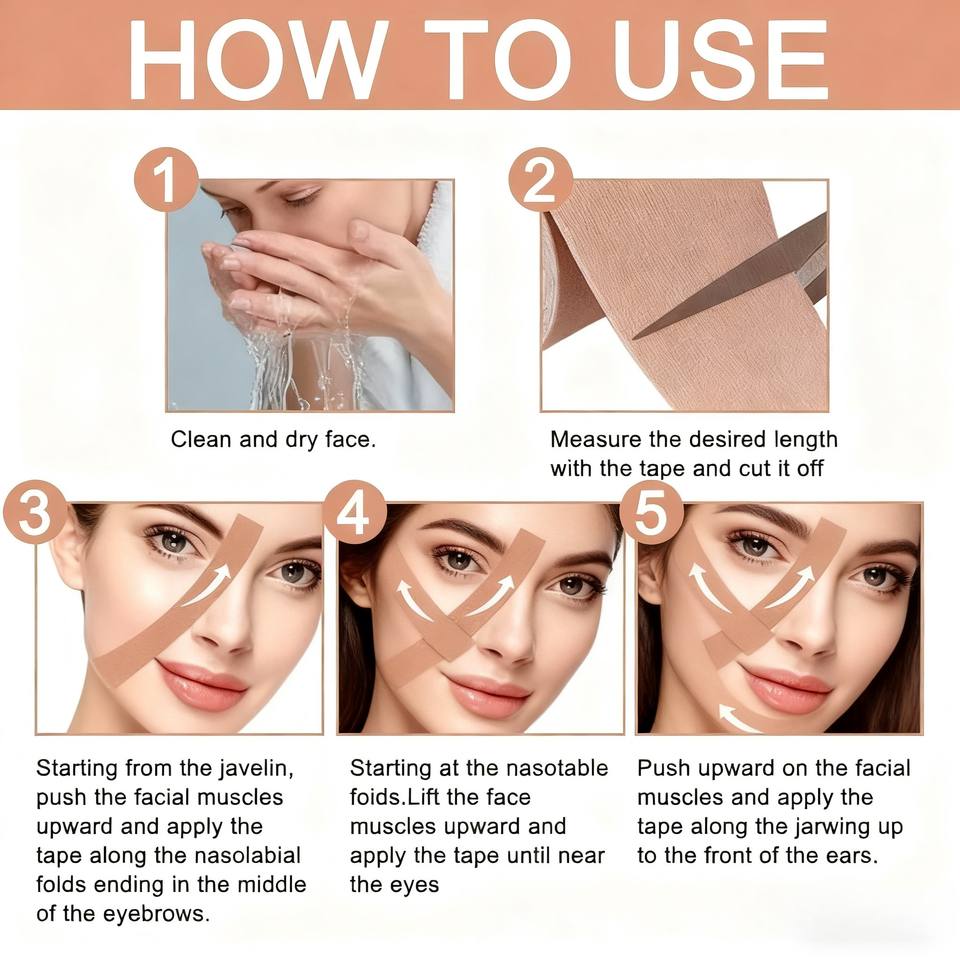 HOW TO USE

1

Clean and dry face.

2

Measure the desired length with the tape and cut it off

3

Starting from the javelin, push the facial muscles upward and apply the tape along the nasolabial folds ending in the middle of the eyebrows.

4

Starting at the nasotable foids.Lift the face muscles upward and apply the tape until near the eyes

5

Push upward on the facial muscles and apply the tape along the jarwing up to the front of the ears.