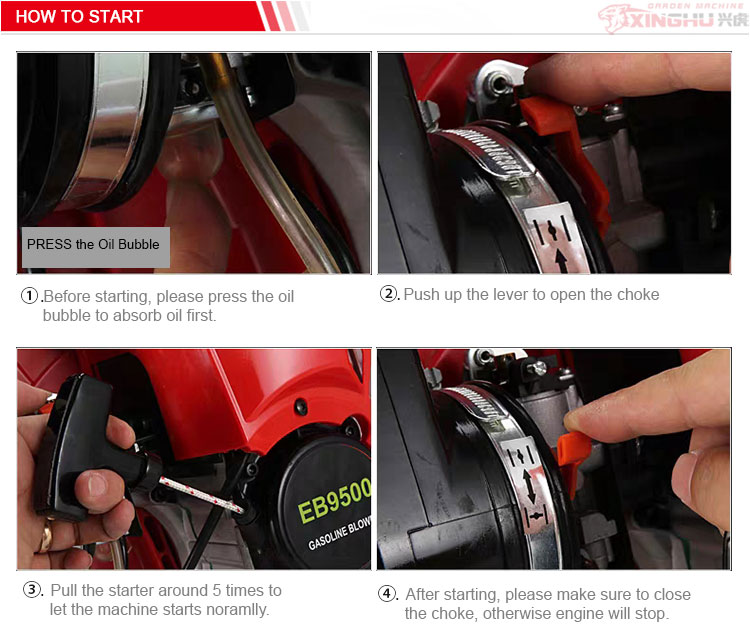 HOW TO START

GARDEN MACHINE
XINGHU 兴虎

PRESS the Oil Bubble

①.Before starting, please press the oil bubble to absorb oil first.

②. Push up the lever to open the choke

EB9500
GASOLINE BLOW

③. Pull the starter around 5 times to let the machine starts noramlly.

④. After starting, please make sure to close the choke, otherwise engine will stop.