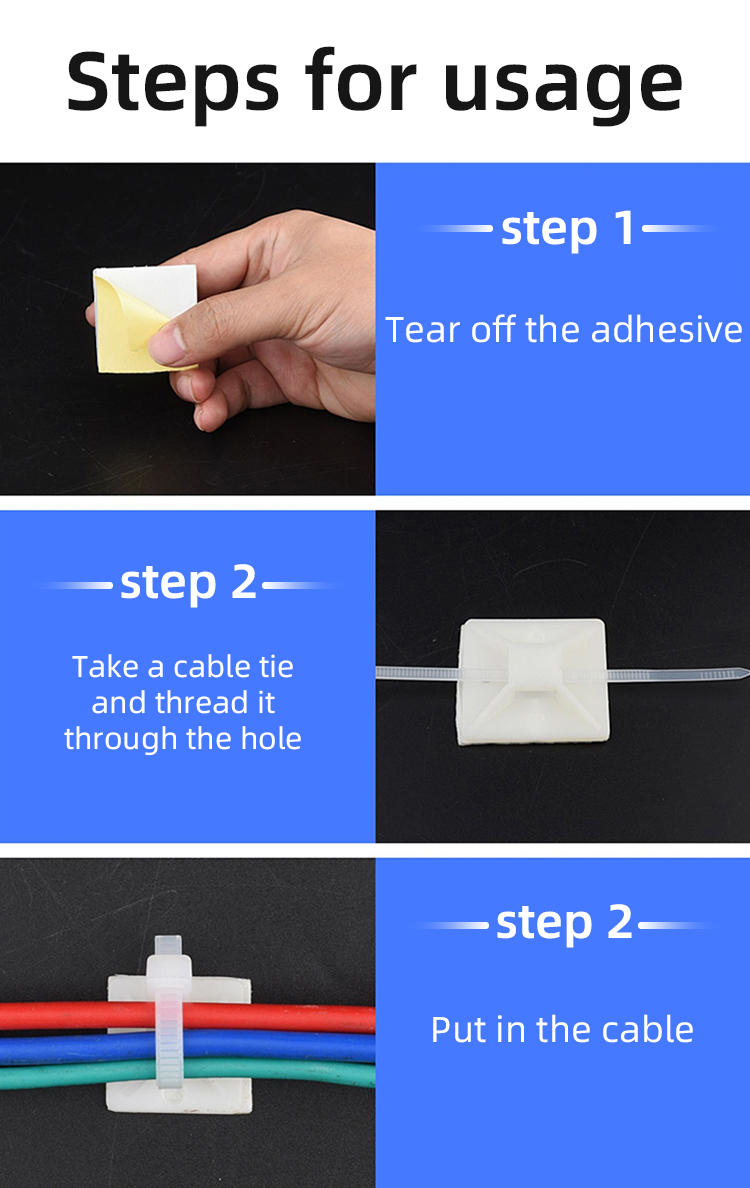 Steps for usage

step 1

Tear off the adhesive

step 2

Take a cable tie and thread it through the hole

step 2

Put in the cable