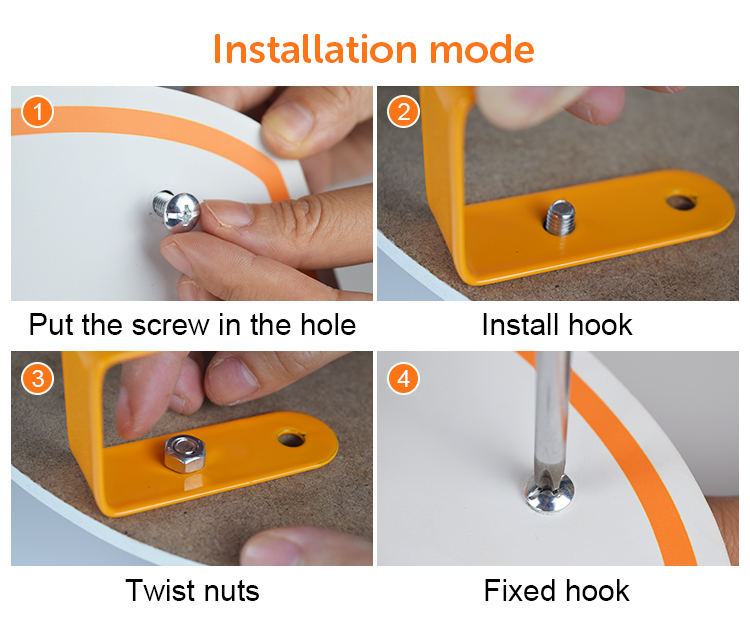 Installation mode

1

Put the screw in the hole

2

Install hook

3

Twist nuts

4

Fixed hook