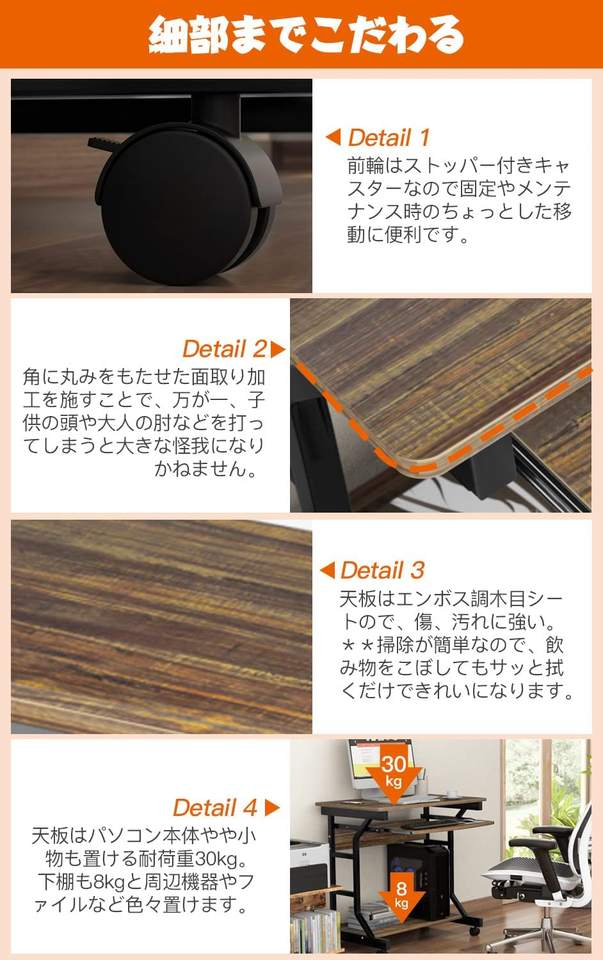 細部までこだわる

◀ Detail 1
前輪はストッパー付きキャスターなので固定やメンテナンス時のちょっとした移動に便利です。

Detail 2 ▶
角に丸みをもたせた面取り加工を施すことで、万が一、子供の頭や大人の肘などを打ってしまうと大きな怪我になりかねません。

◀ Detail 3
天板はエンボス調木目シートので、傷、汚れに強い。＊＊掃除が簡単なので、飲み物をこぼしてもサッと拭くだけできれいになります。

Detail 4 ▶
天板はパソコン本体やや小物も置ける耐荷重30kg。下棚も8kgと周辺機器やファイルなど色々置けます。

30 kg

8 kg