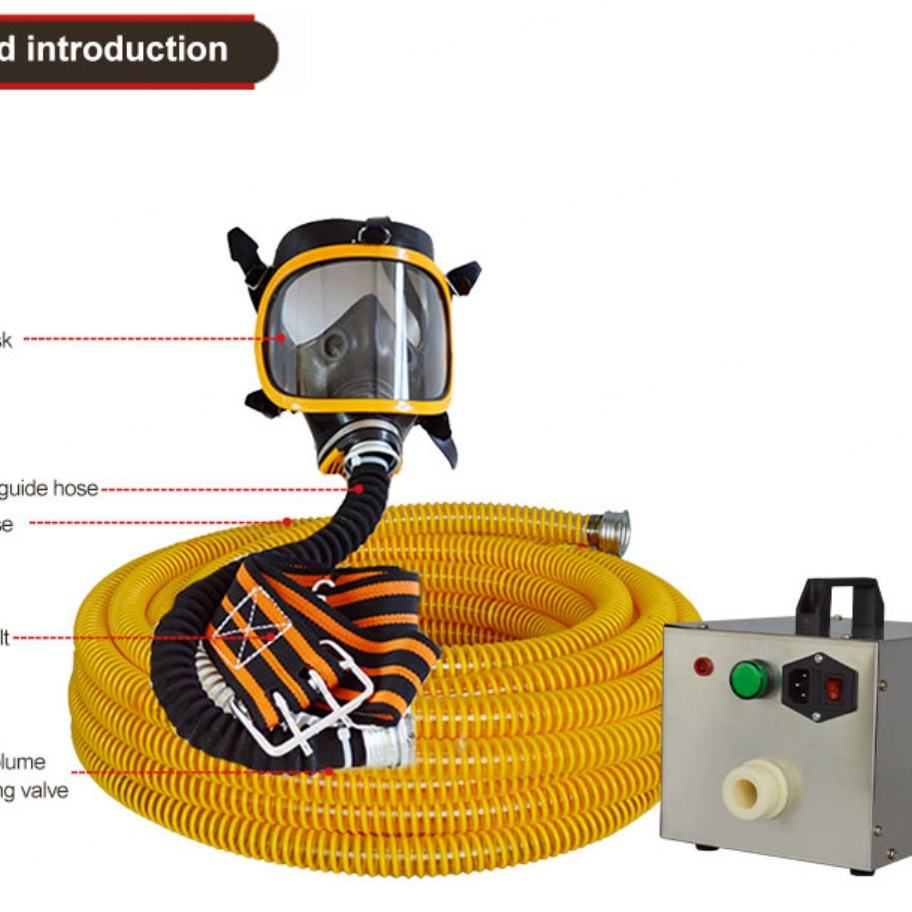 d introduction

sk

guide hose

se

lt

lume
ng valve