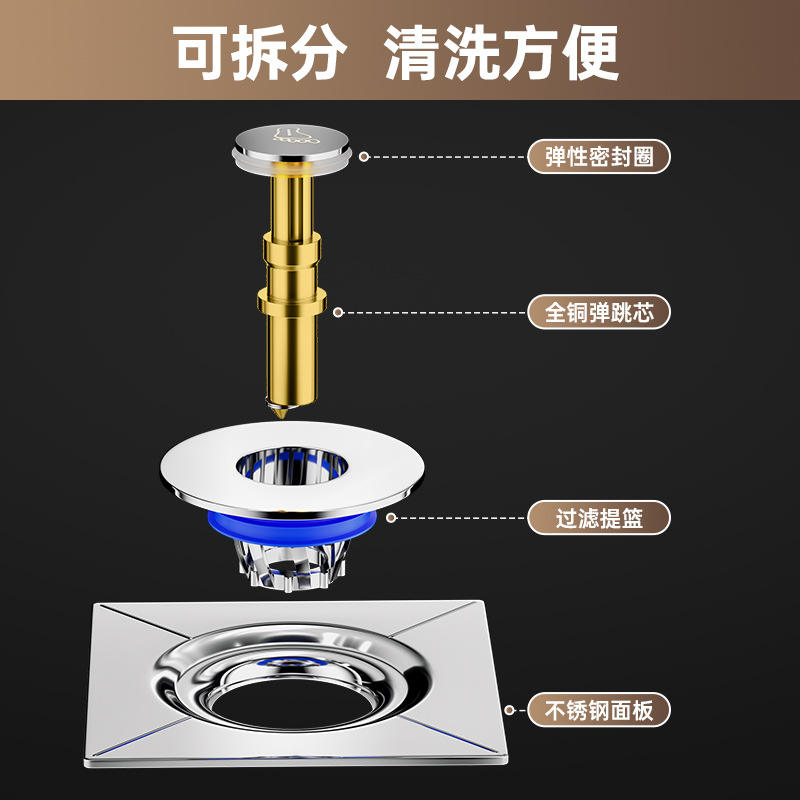 可拆分 清洗方便

弹性密封圈

全铜弹跳芯

过滤提篮

不锈钢面板