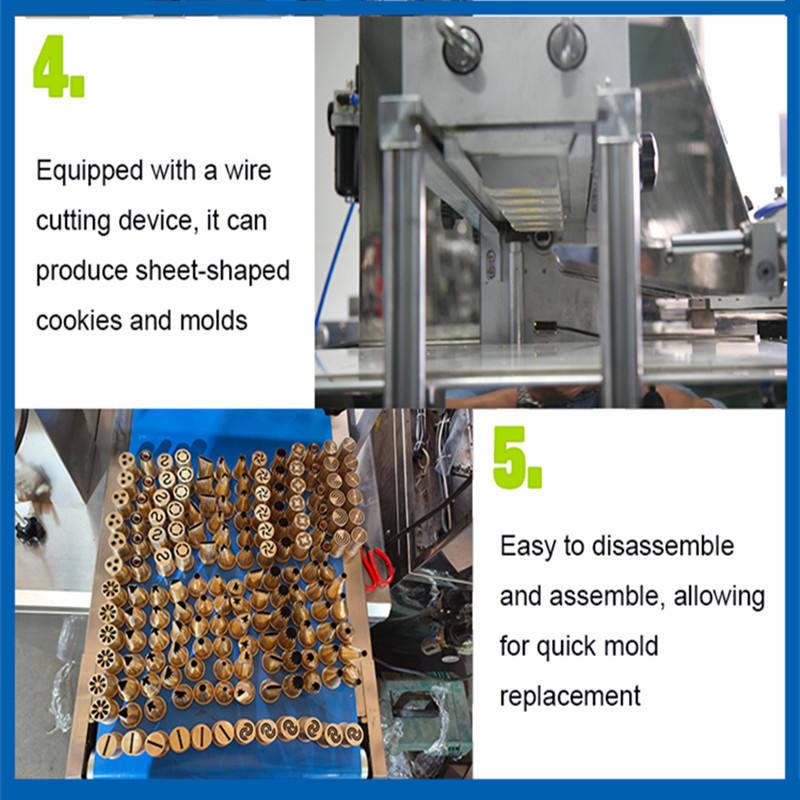 4.

Equipped with a wire cutting device, it can produce sheet-shaped cookies and molds

5.

Easy to disassemble and assemble, allowing for quick mold replacement