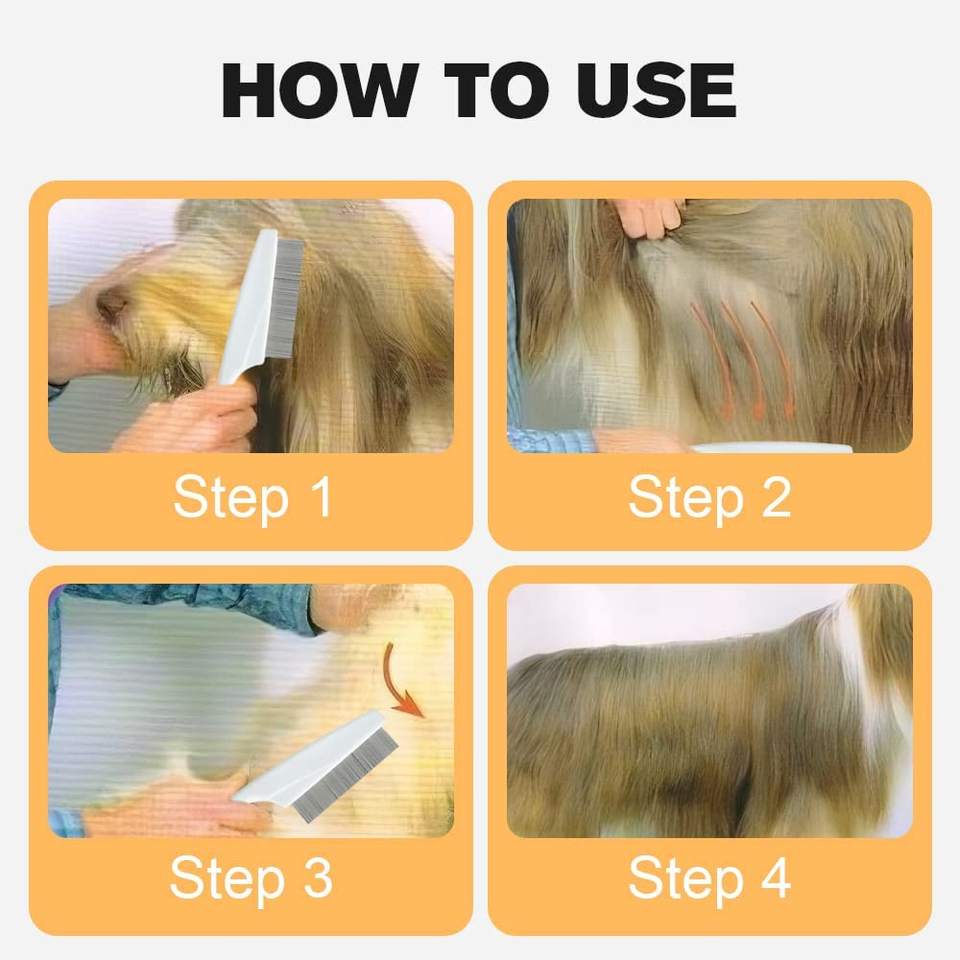 HOW TO USE

Step 1

Step 2

Step 3

Step 4