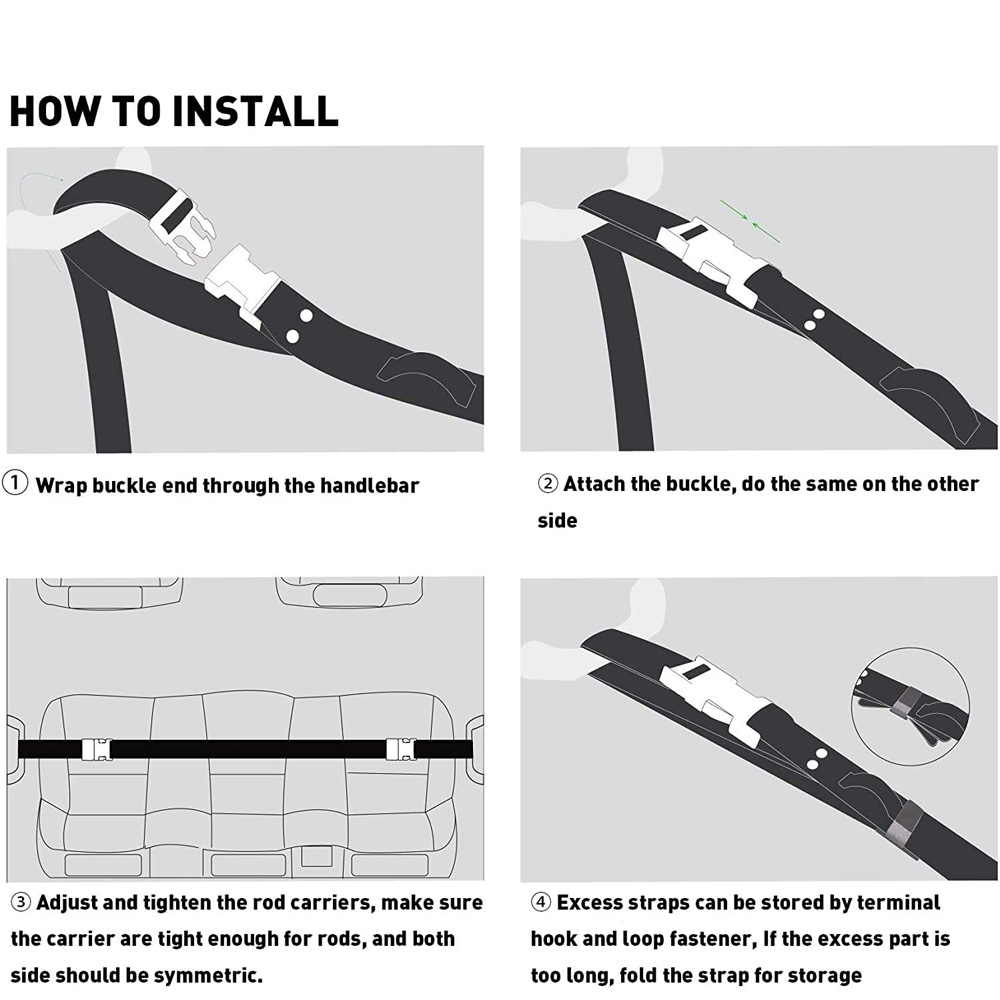 HOW TO INSTALL

① Wrap buckle end through the handlebar

② Attach the buckle, do the same on the other side

③ Adjust and tighten the rod carriers, make sure the carrier are tight enough for rods, and both side should be symmetric.

④ Excess straps can be stored by terminal hook and loop fastener, If the excess part is too long, fold the strap for storage