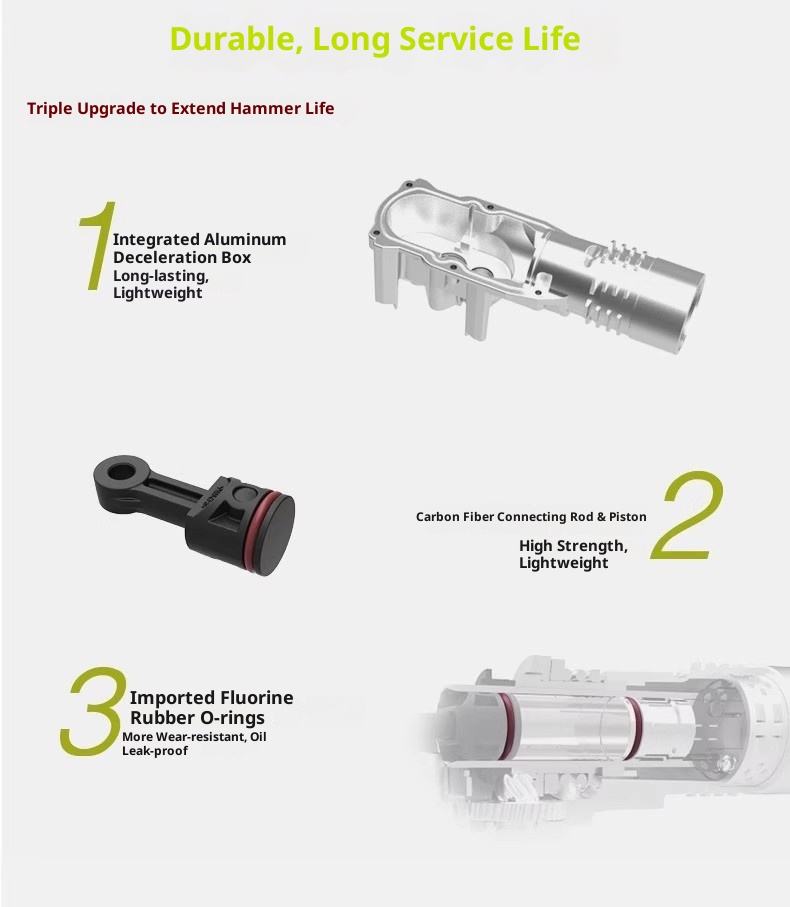 Durable, Long Service Life

Triple Upgrade to Extend Hammer Life

1

Integrated Aluminum Deceleration Box

Long-lasting, Lightweight

Carbon Fiber Connecting Rod & Piston

High Strength, Lightweight

2

3

Imported Fluorine Rubber O-rings

More Wear-resistant, Oil Leak-proof